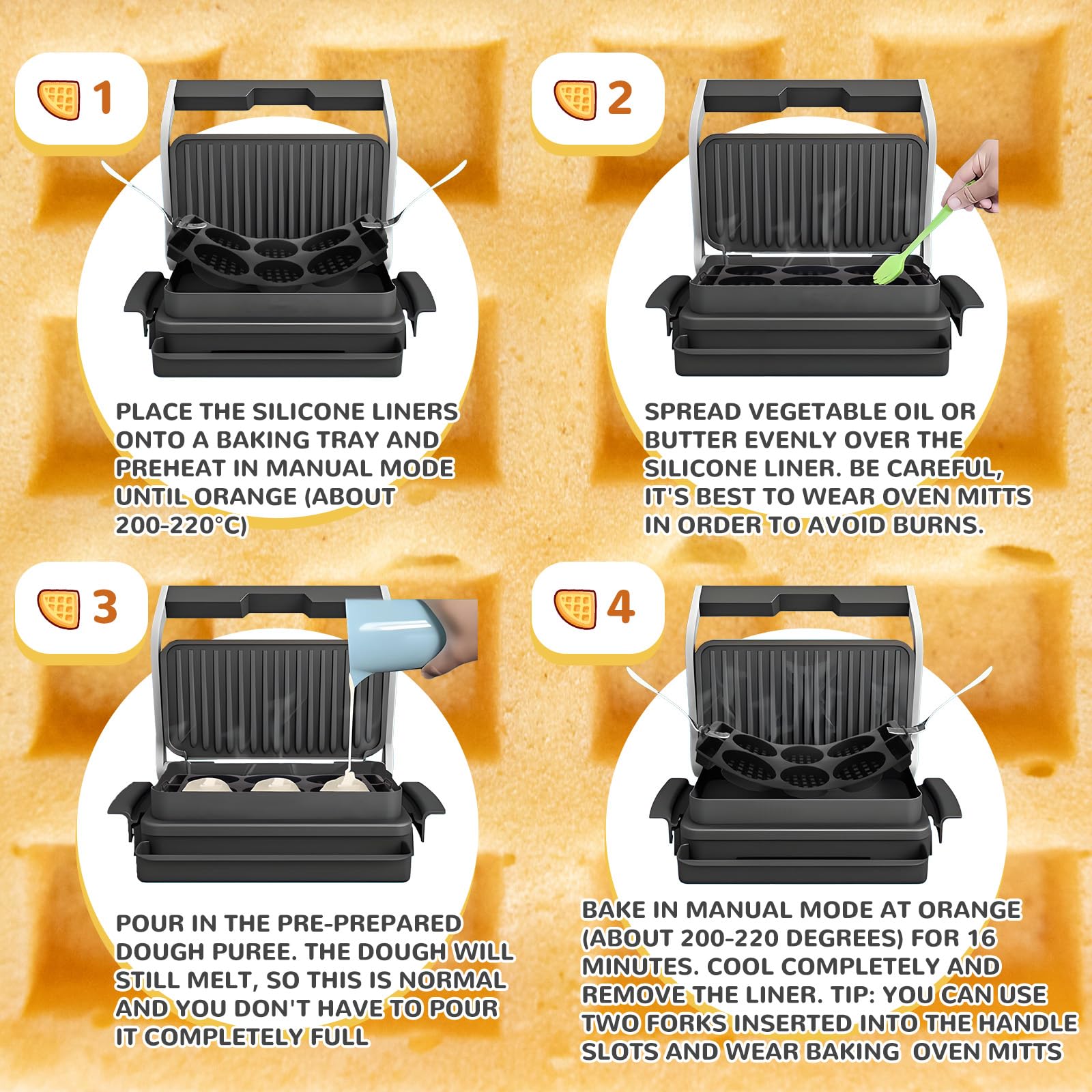 1

PLACE THE SILICONE LINERS ONTO A BAKING TRAY AND PREHEAT IN MANUAL MODE UNTIL ORANGE (ABOUT 200-220°C)

2

SPREAD VEGETABLE OIL OR BUTTER EVENLY OVER THE SILICONE LINER. BE CAREFUL, IT'S BEST TO WEAR OVEN MITTS IN ORDER TO AVOID BURNS.

3

POUR IN THE PRE-PREPARED DOUGH PUREE. THE DOUGH WILL STILL MELT, SO THIS IS NORMAL AND YOU DON'T HAVE TO POUR IT COMPLETELY FULL

4

BAKE IN MANUAL MODE AT ORANGE (ABOUT 200-220 DEGREES) FOR 16 MINUTES. COOL COMPLETELY AND REMOVE THE LINER. TIP: YOU CAN USE TWO FORKS INSERTED INTO THE HANDLE SLOTS AND WEAR BAKING OVEN MITTS