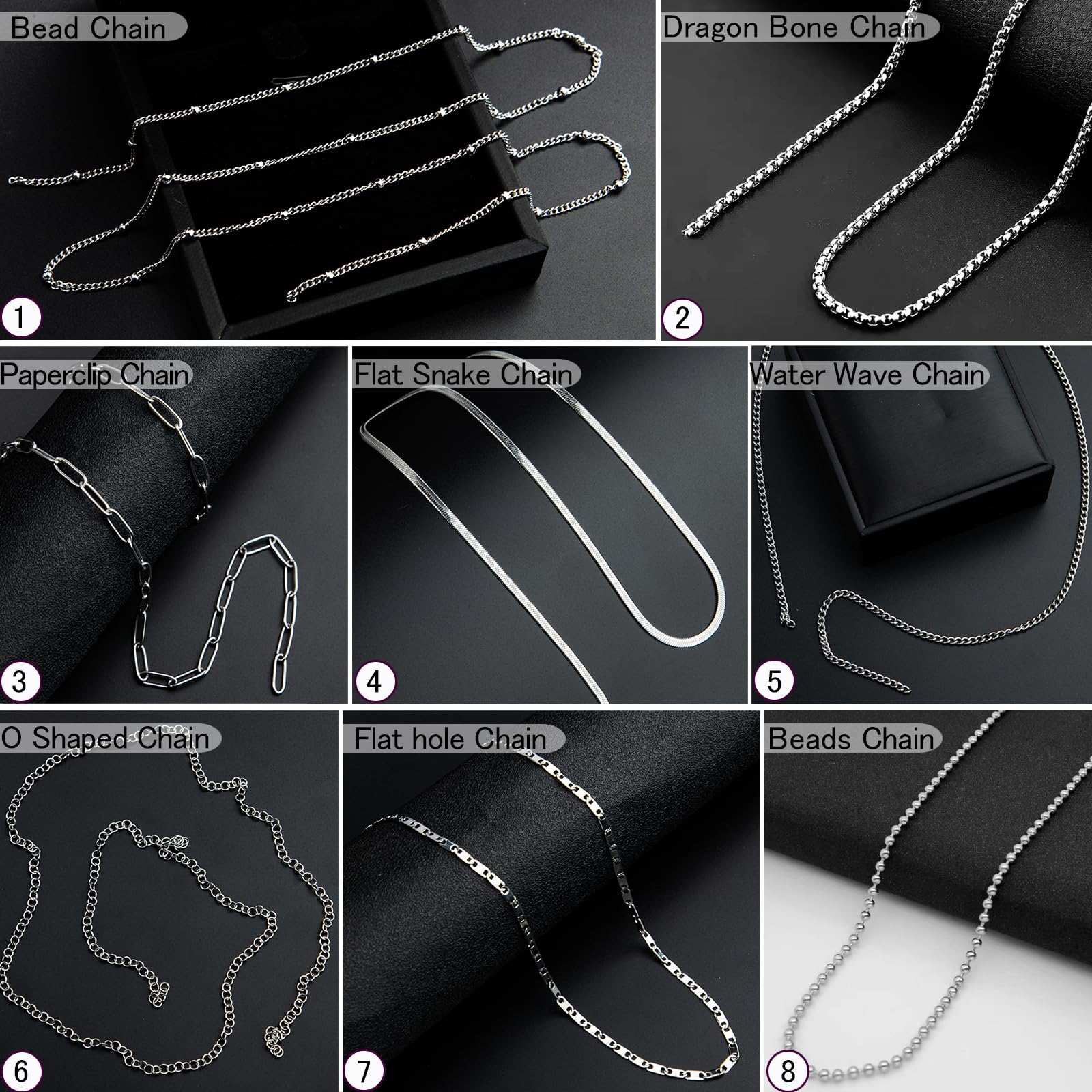 Bead Chain

1

Dragon Bone Chain

2

Paperclip Chain

3

Flat Snake Chain

4

Water Wave Chain

5

O Shaped Chain

6

Flat hole Chain

7

Beads Chain

8