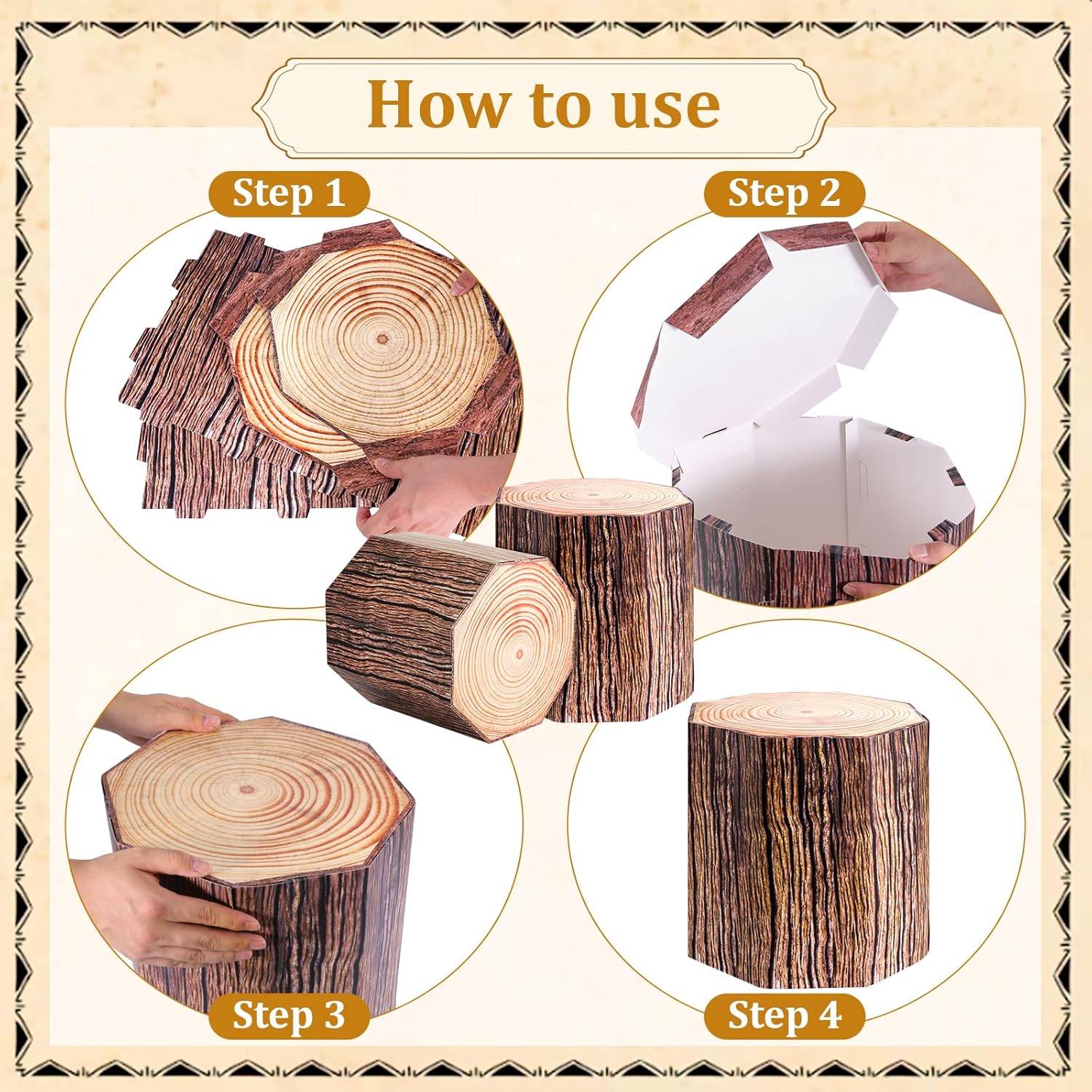 How to use

Step 1

Step 2

Step 3

Step 4