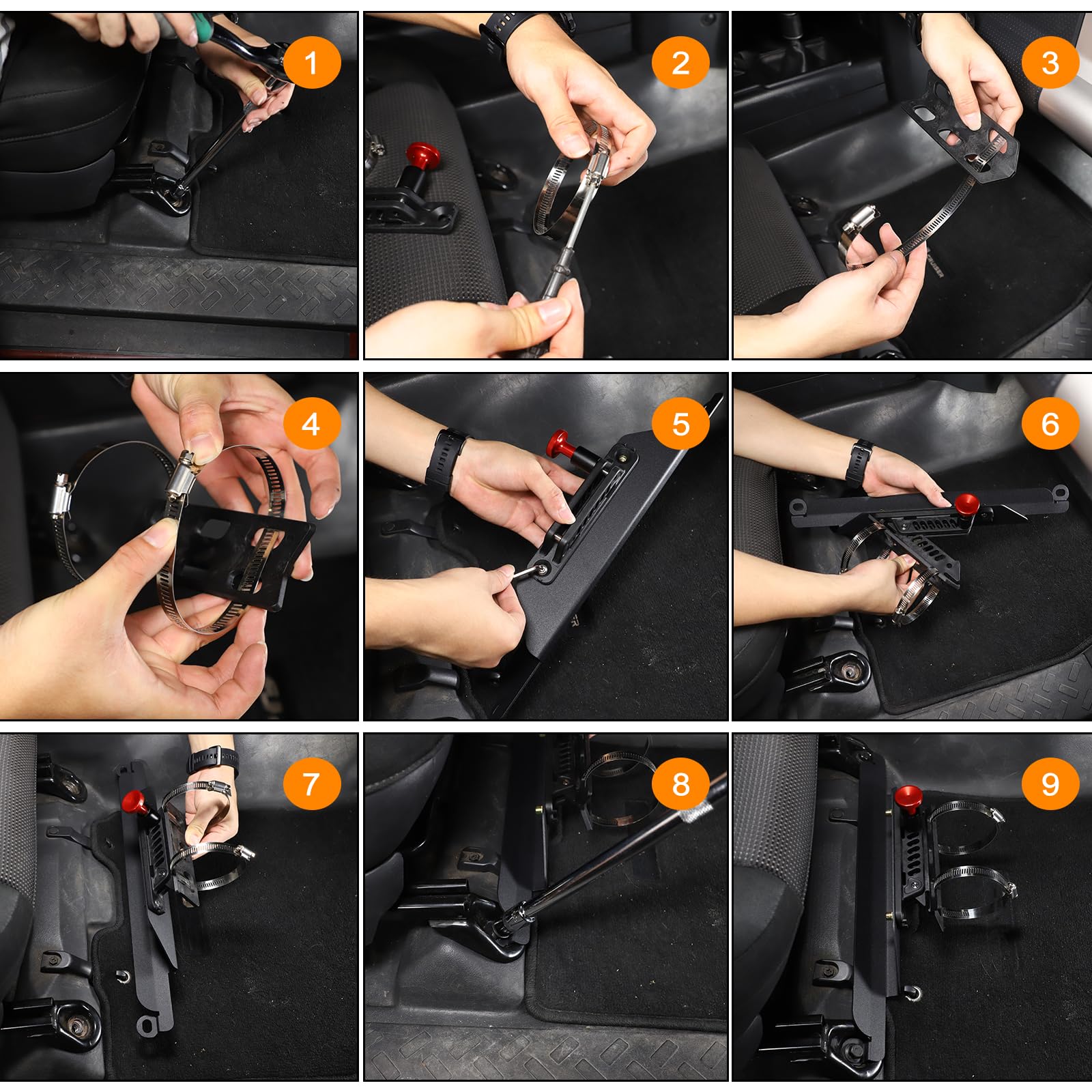 1
2
3
4
5
6
7
8
9