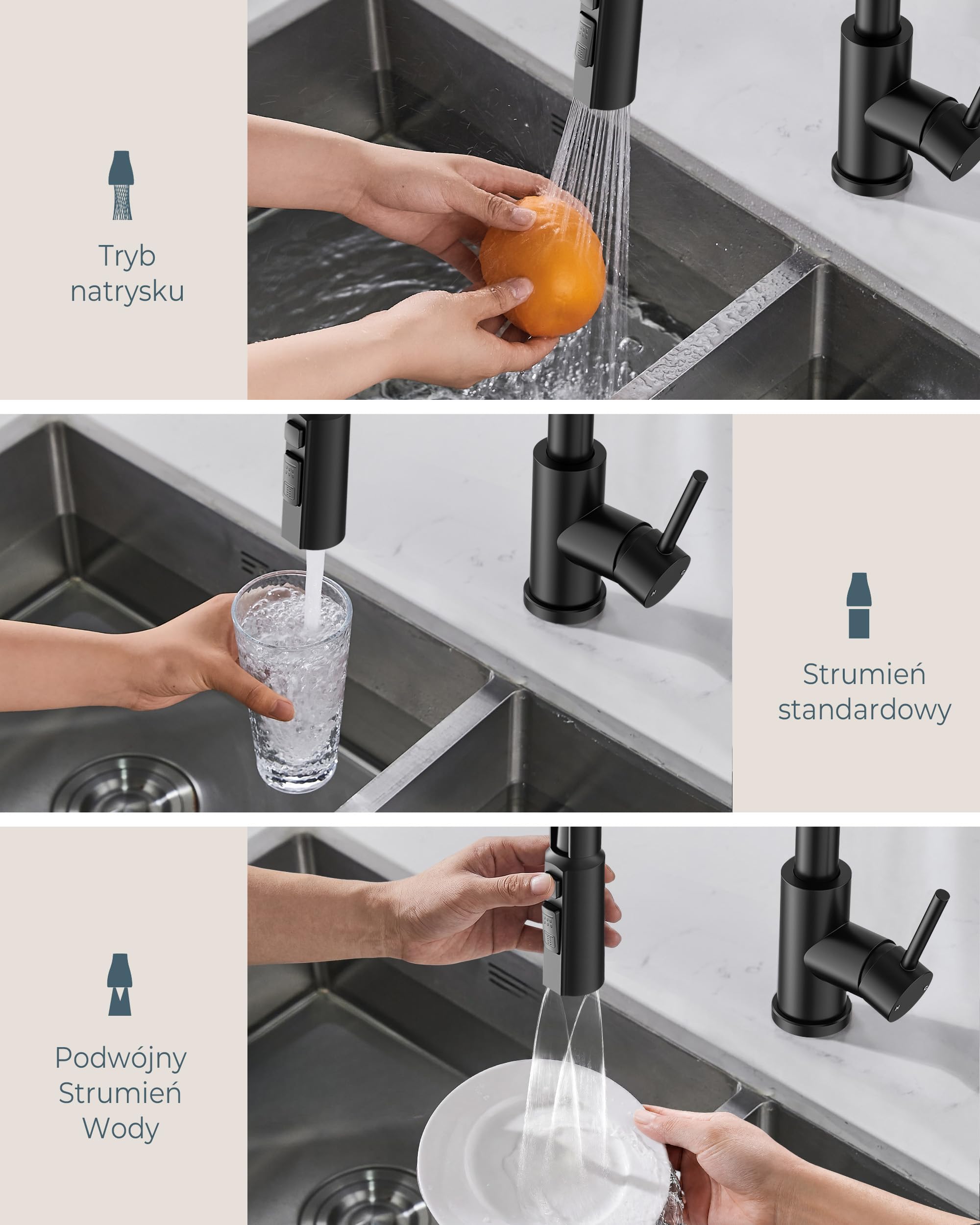 Tryb natrysku

Strumień standardowy

Podwójny Strumień Wody