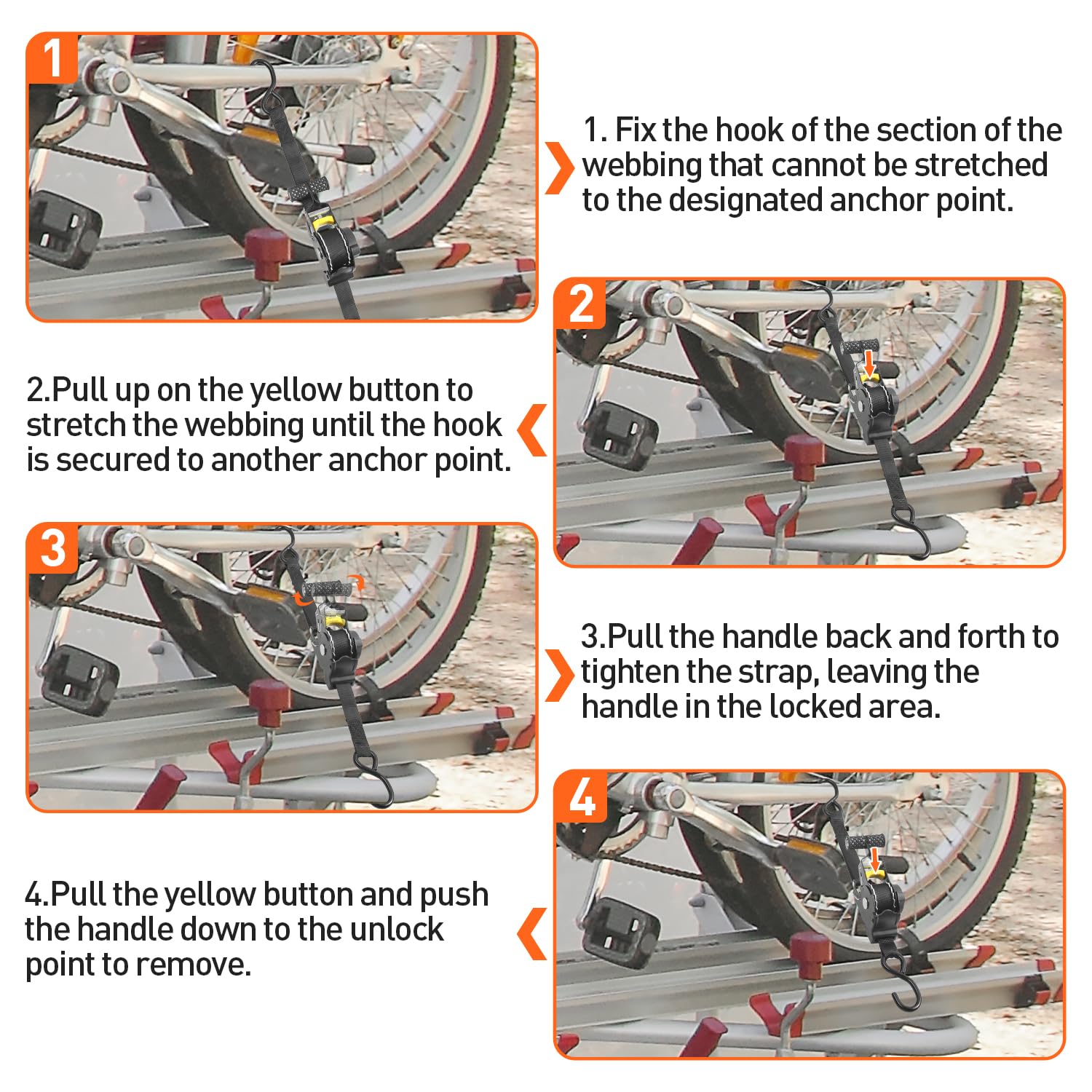 1

1. Fix the hook of the section of the webbing that cannot be stretched to the designated anchor point.

2

2.Pull up on the yellow button to stretch the webbing until the hook is secured to another anchor point.

3

3.Pull the handle back and forth to tighten the strap, leaving the handle in the locked area.

4

4.Pull the yellow button and push the handle down to the unlock point to remove.