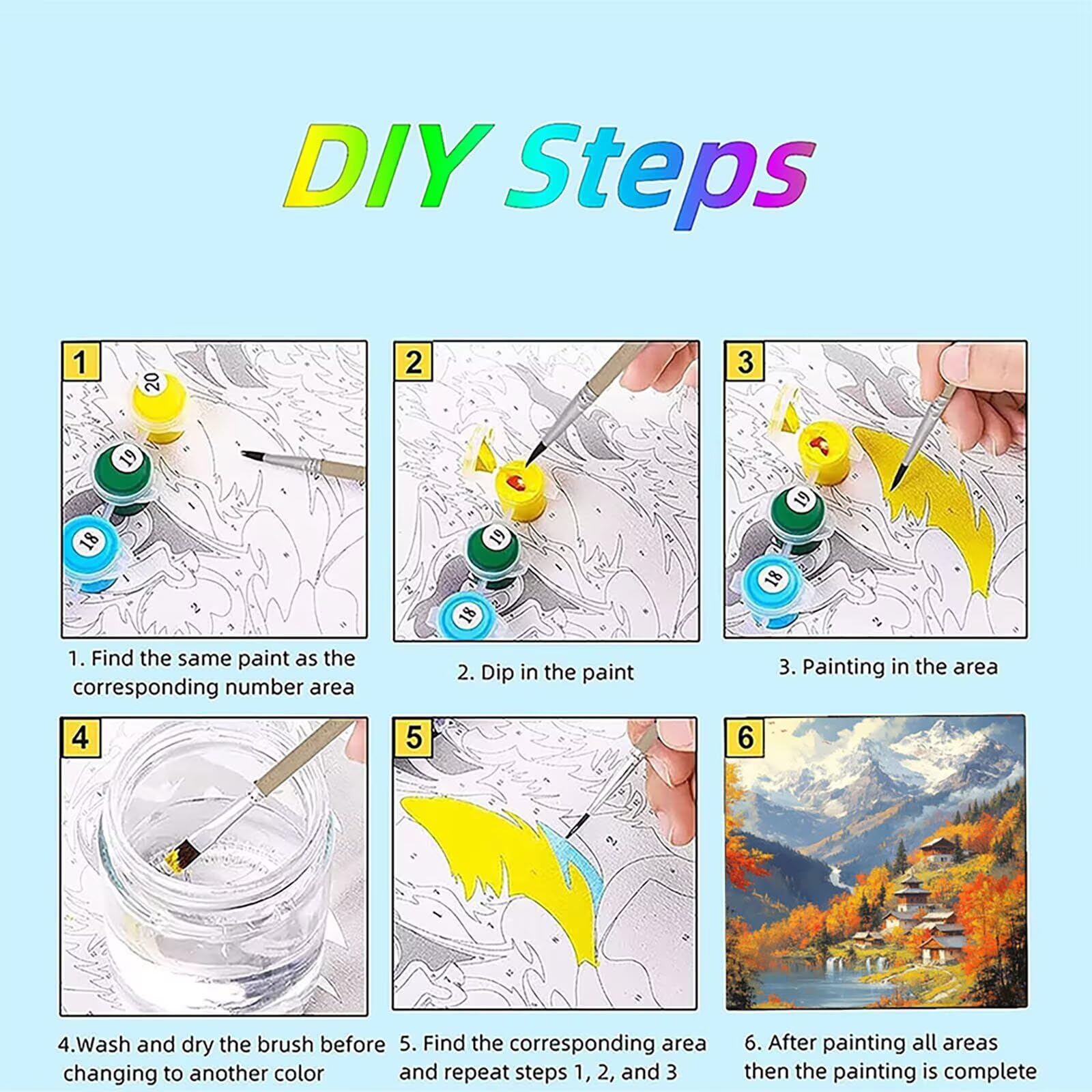 DIY Steps

1

20

19

18

1. Find the same paint as the corresponding number area

2

19

18

2. Dip in the paint

3

19

18

3. Painting in the area

4

4.Wash and dry the brush before changing to another color

5

5. Find the corresponding area and repeat steps 1, 2, and 3

6

6. After painting all areas then the painting is complete