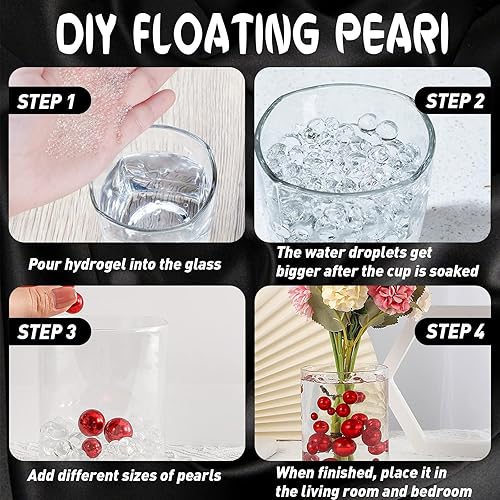 DIY FLOATING PEARI

STEP 1

Pour hydrogel into the glass

STEP 2

The water droplets get bigger after the cup is soaked

STEP 3

Add different sizes of pearls

STEP 4

When finished, place it in the living room and bedroom