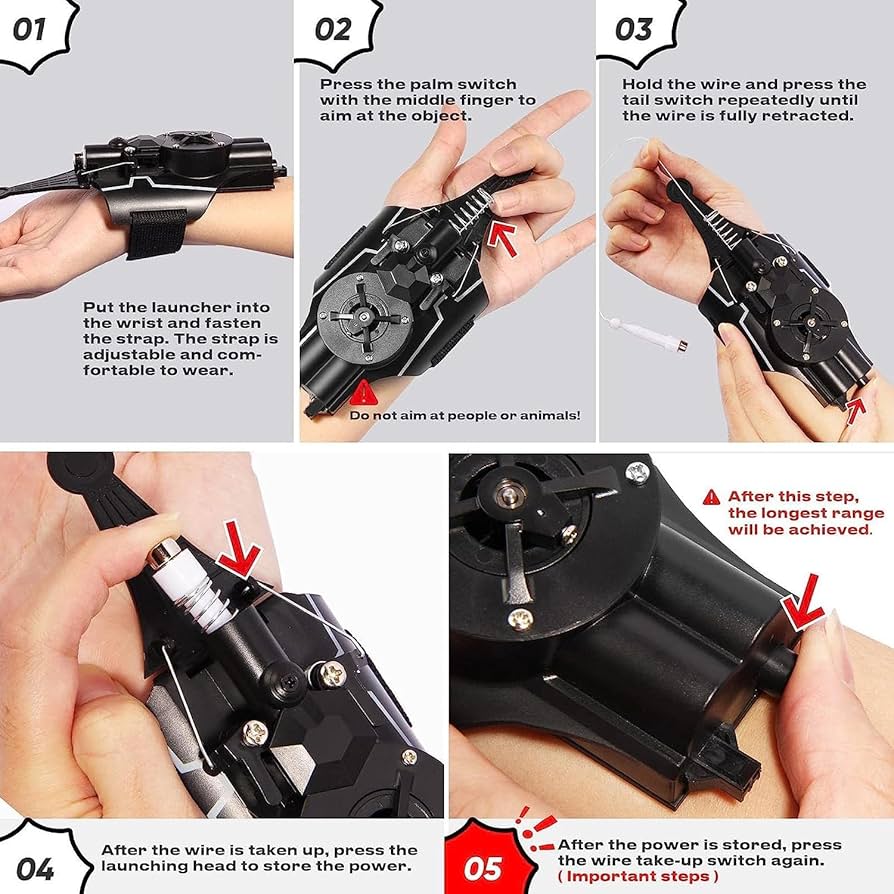 01

Put the launcher into the wrist and fasten the strap. The strap is adjustable and comfortable to wear.

02

Press the palm switch with the middle finger to aim at the object.

Do not aim at people or animals!

03

Hold the wire and press the tail switch repeatedly until the wire is fully retracted.

04

After the wire is taken up, press the launching head to store the power.

After this step, the longest range will be achieved.

05

After the power is stored, press the wire take-up switch again. ( Important steps )