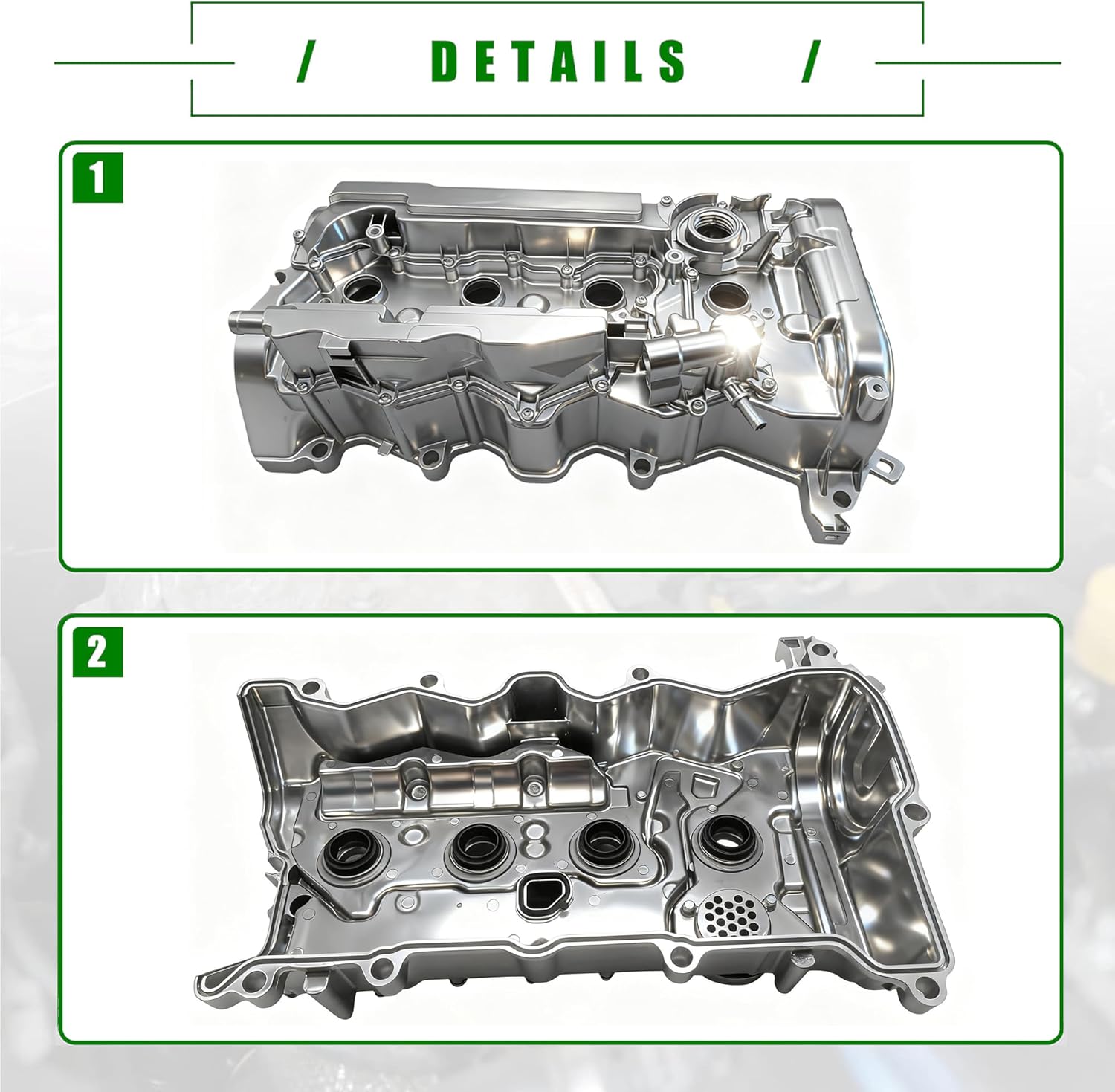 / DETAILS /

1

2