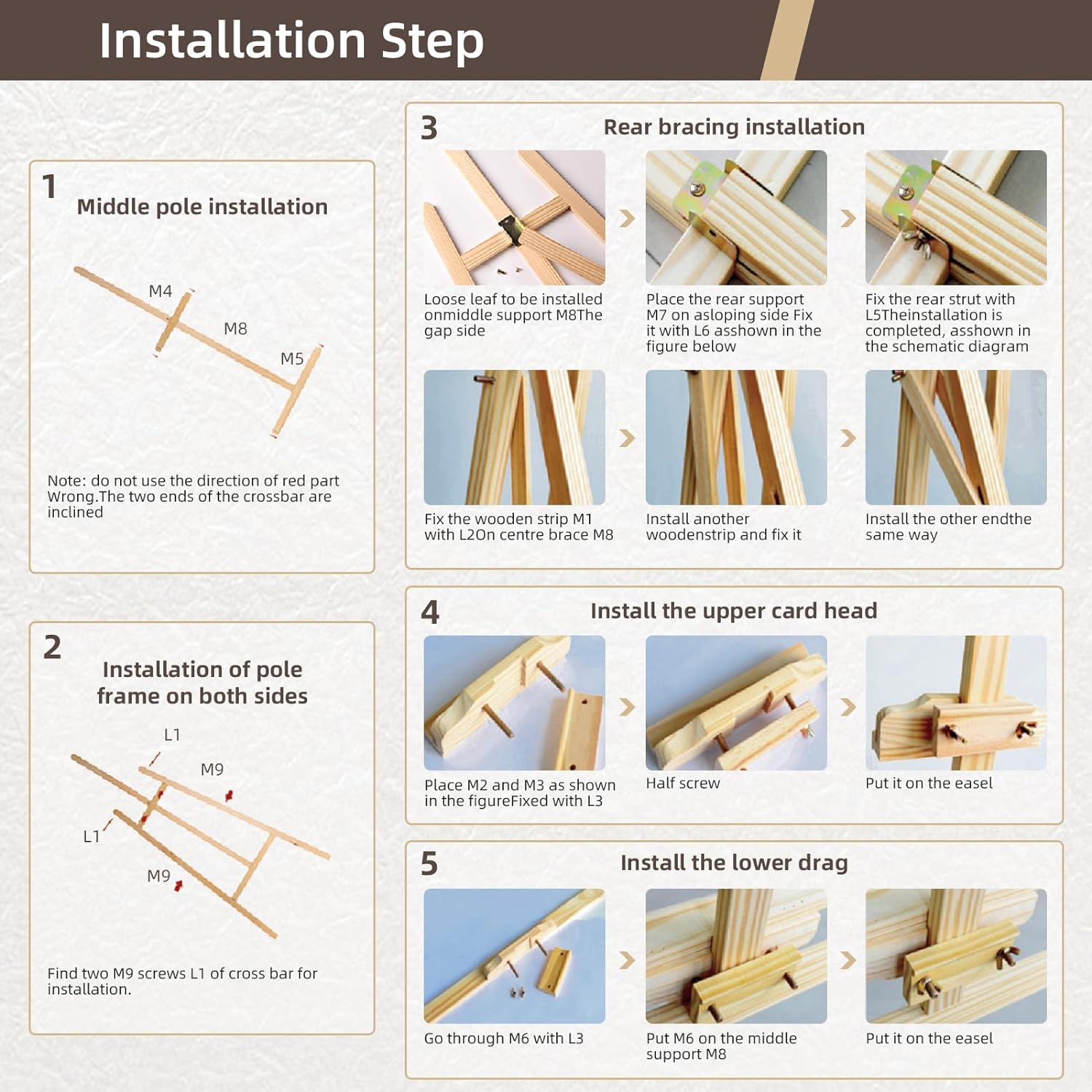 Installation Step

1
Middle pole installation

M4
M8
M5

Note: do not use the direction of red part Wrong.The two ends of the crossbar are inclined

2
Installation of pole frame on both sides

L1
M9
L1
M9

Find two M9 screws L1 of cross bar for installation.

3
Rear bracing installation

Loose leaf to be installed onmiddle support M8The gap side

Place the rear support M7 on asloping side Fix it with L6 asshown in the figure below

Fix the rear strut with L5Theinstallation is completed, asshown in the schematic diagram

Fix the wooden strip M1 with L2On centre brace M8

Install another woodenstrip and fix it

Install the other endthe same way

4
Install the upper card head

Place M2 and M3 as shown in the figureFixed with L3

Half screw

Put it on the easel

5
Install the lower drag

Go through M6 with L3

Put M6 on the middle support M8

Put it on the easel