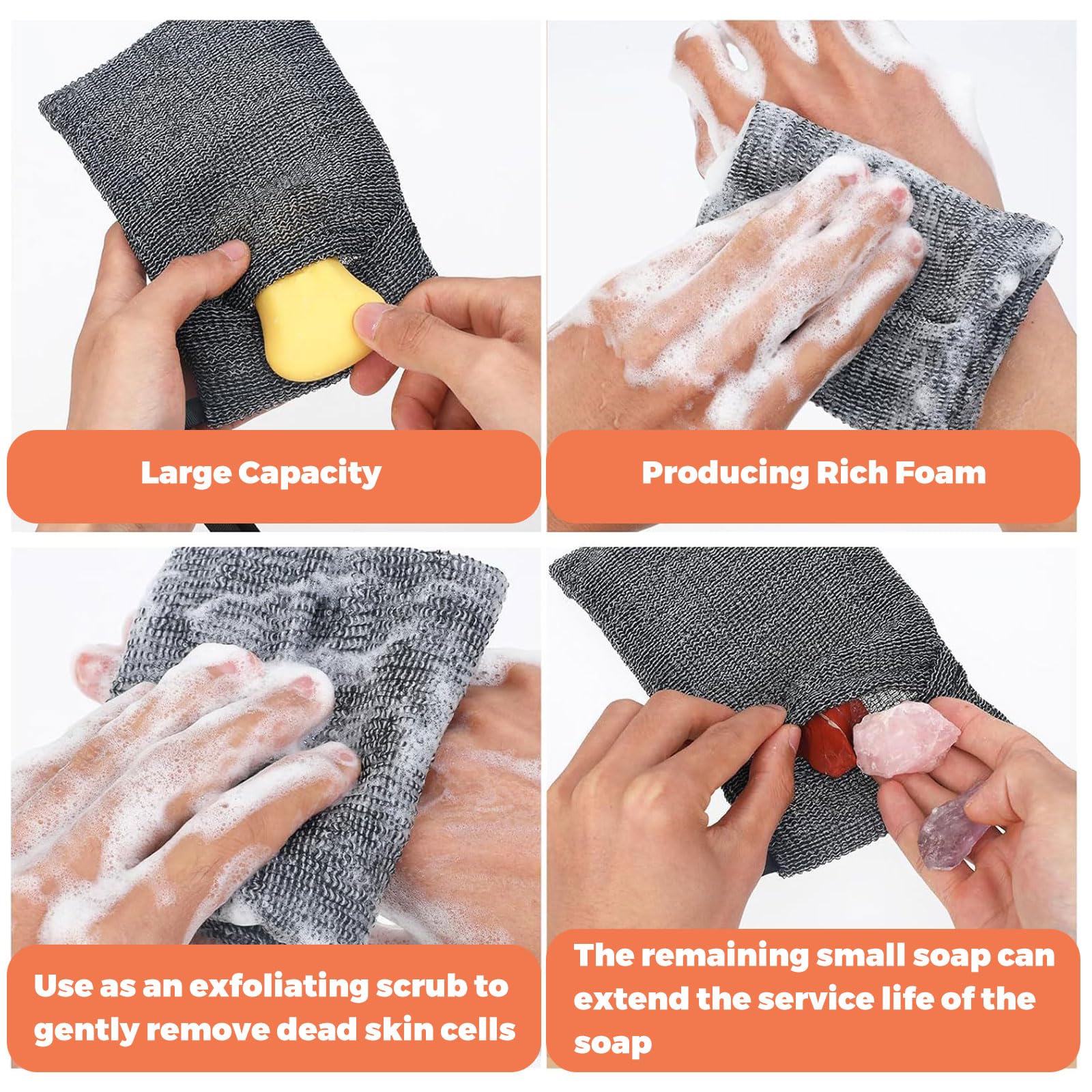 Large Capacity

Producing Rich Foam

Use as an exfoliating scrub to gently remove dead skin cells

The remaining small soap can extend the service life of the soap