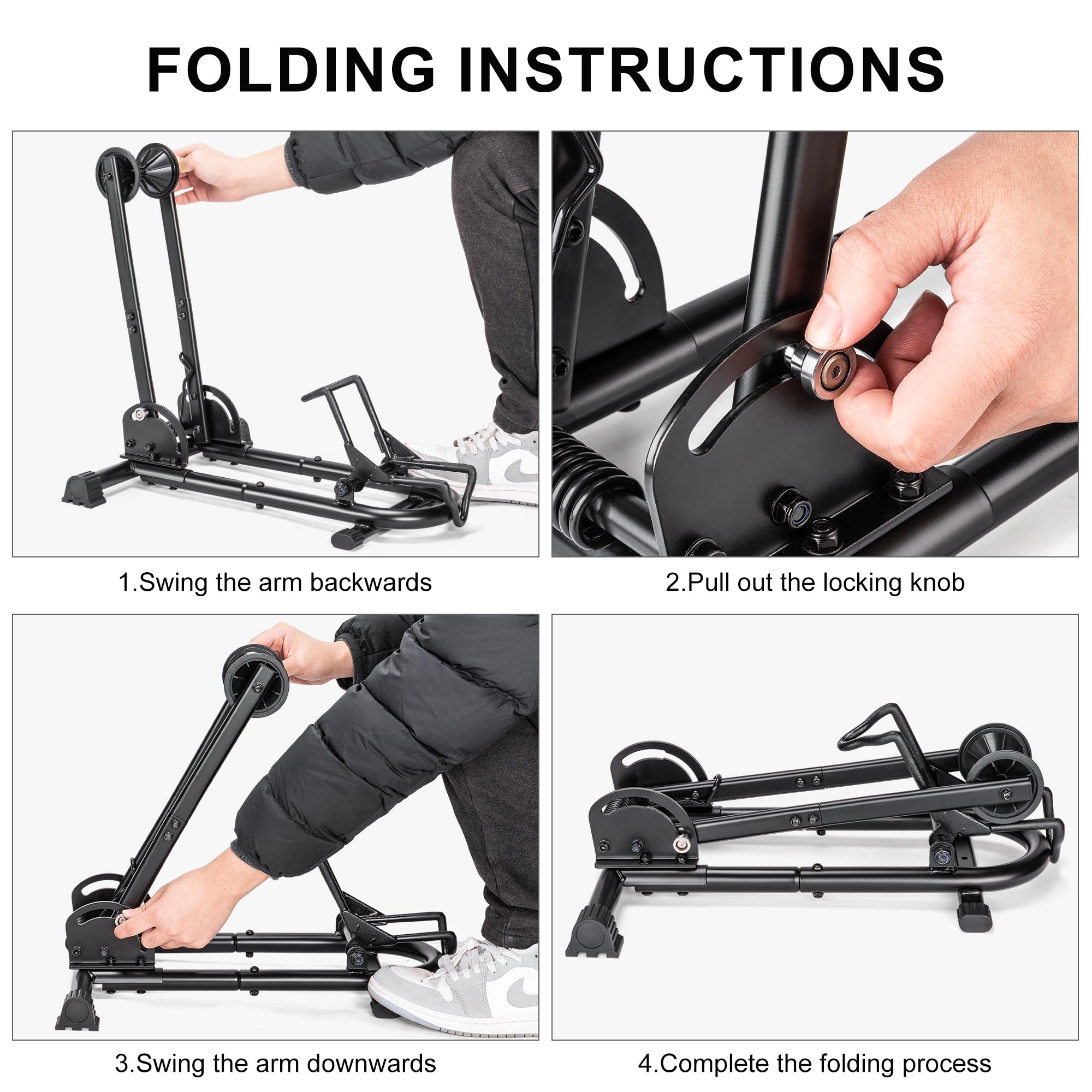 FOLDING INSTRUCTIONS

1.Swing the arm backwards

2.Pull out the locking knob

3.Swing the arm downwards

4.Complete the folding process