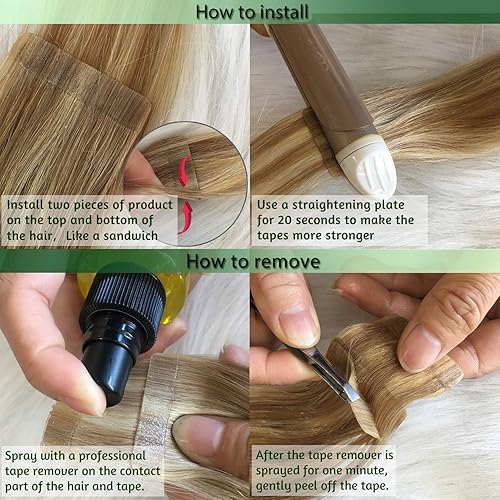 How to install

Install two pieces of product on the top and bottom of the hair.  Like a sandwich

Use a straightening plate for 20 seconds to make the tapes more stronger

How to remove

Spray with a professional tape remover on the contact part of the hair and tape.

After the tape remover is sprayed for one minute, gently peel off the tape.