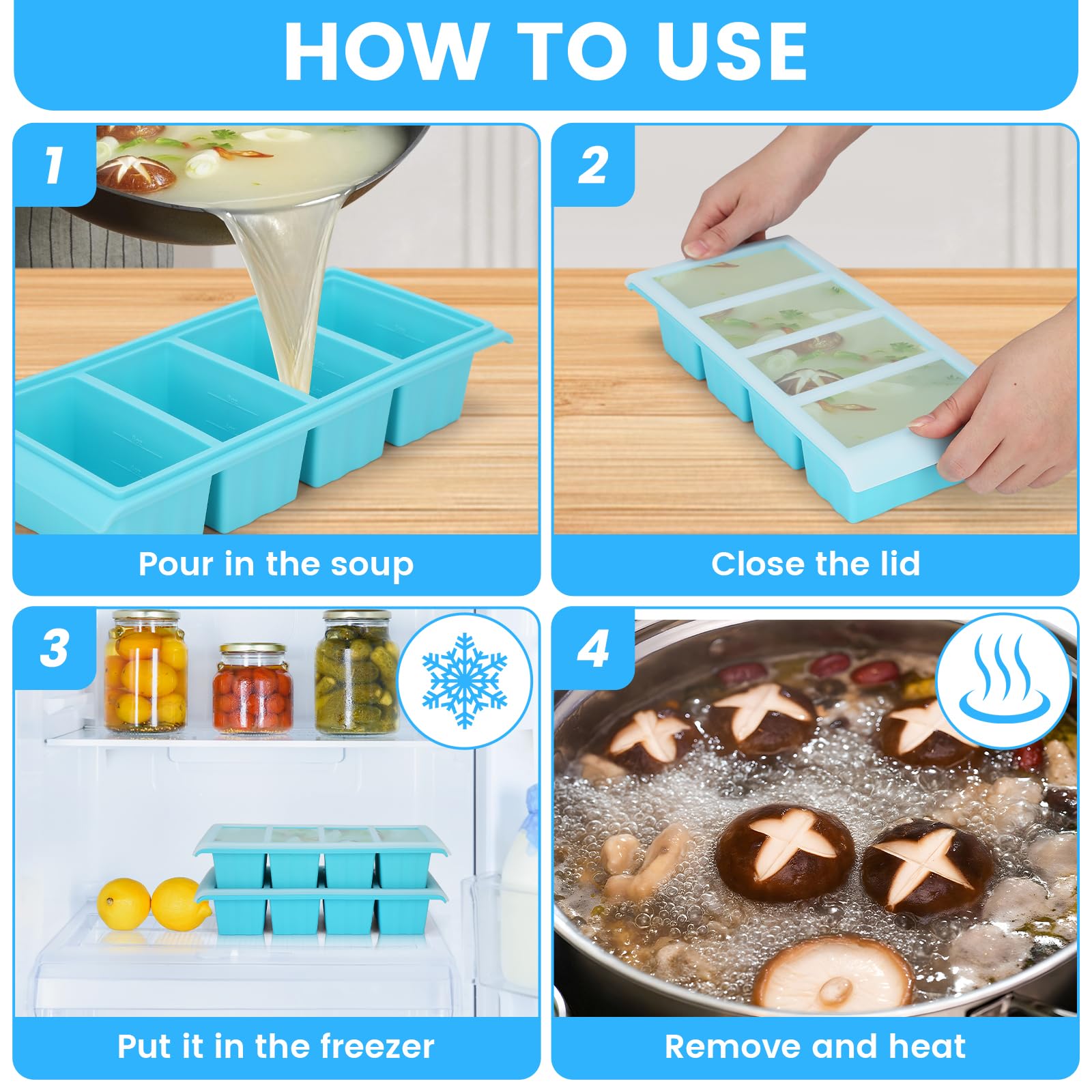 HOW TO USE

1

Pour in the soup

2

Close the lid

3

Put it in the freezer

4

Remove and heat