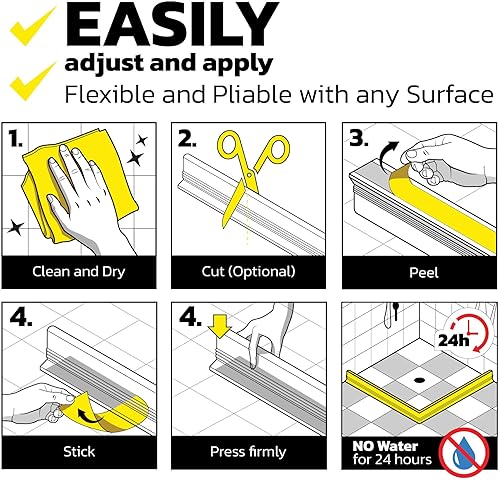 EASILY
adjust and apply
Flexible and Pliable with any Surface

1.
Clean and Dry

2.
Cut (Optional)

3.
Peel

4.
Stick

4.
Press firmly

24h
NO Water for 24 hours