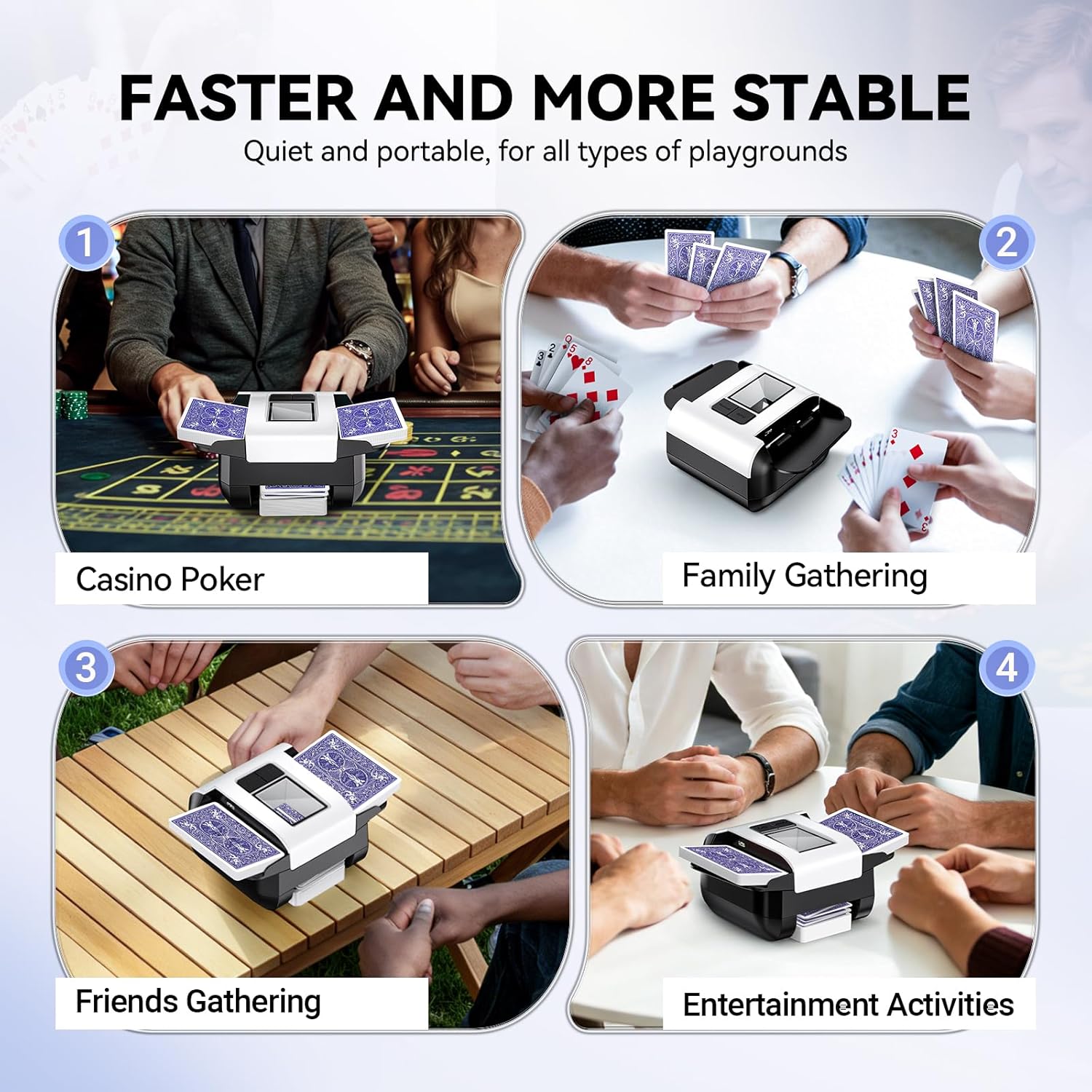 FASTER AND MORE STABLE
Quiet and portable, for all types of playgrounds

1
Casino Poker

2
Family Gathering

3
Friends Gathering

4
Entertainment Activities