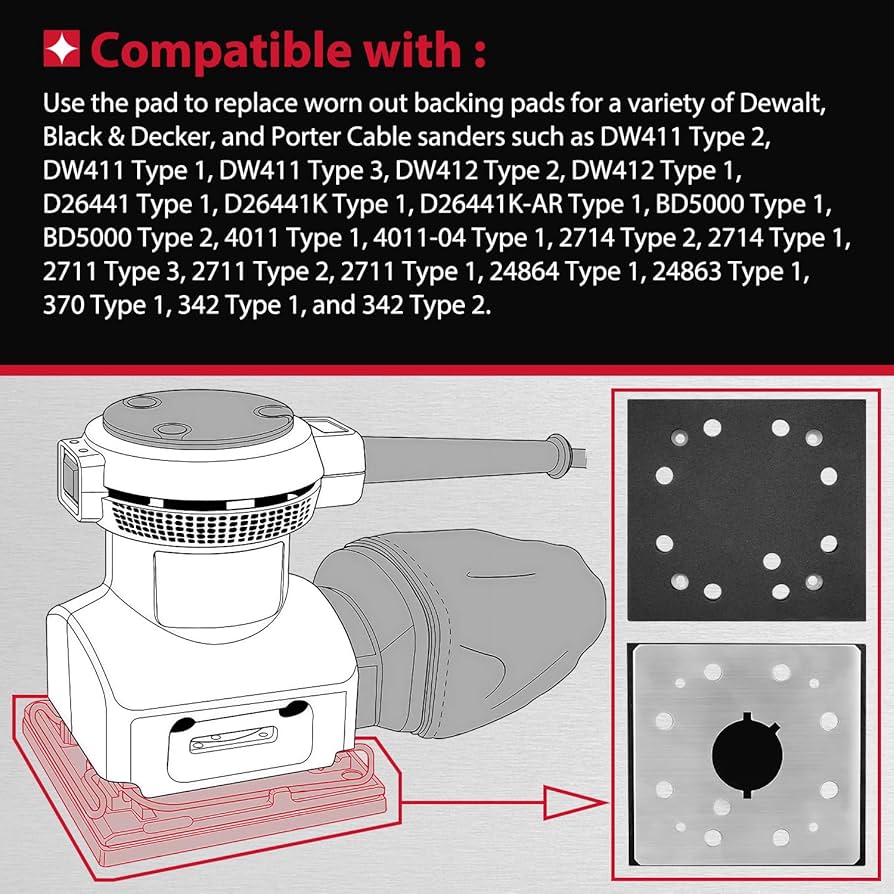 Compatible with :

Use the pad to replace worn out backing pads for a variety of Dewalt, Black & Decker, and Porter Cable sanders such as DW411 Type 2, DW411 Type 1, DW411 Type 3, DW412 Type 2, DW412 Type 1, D26441 Type 1, D26441K Type 1, D26441K-AR Type 1, BD5000 Type 1, BD5000 Type 2, 4011 Type 1, 4011-04 Type 1, 2714 Type 2, 2714 Type 1, 2711 Type 3, 2711 Type 2, 2711 Type 1, 24864 Type 1, 24863 Type 1, 370 Type 1, 342 Type 1, and 342 Type 2.