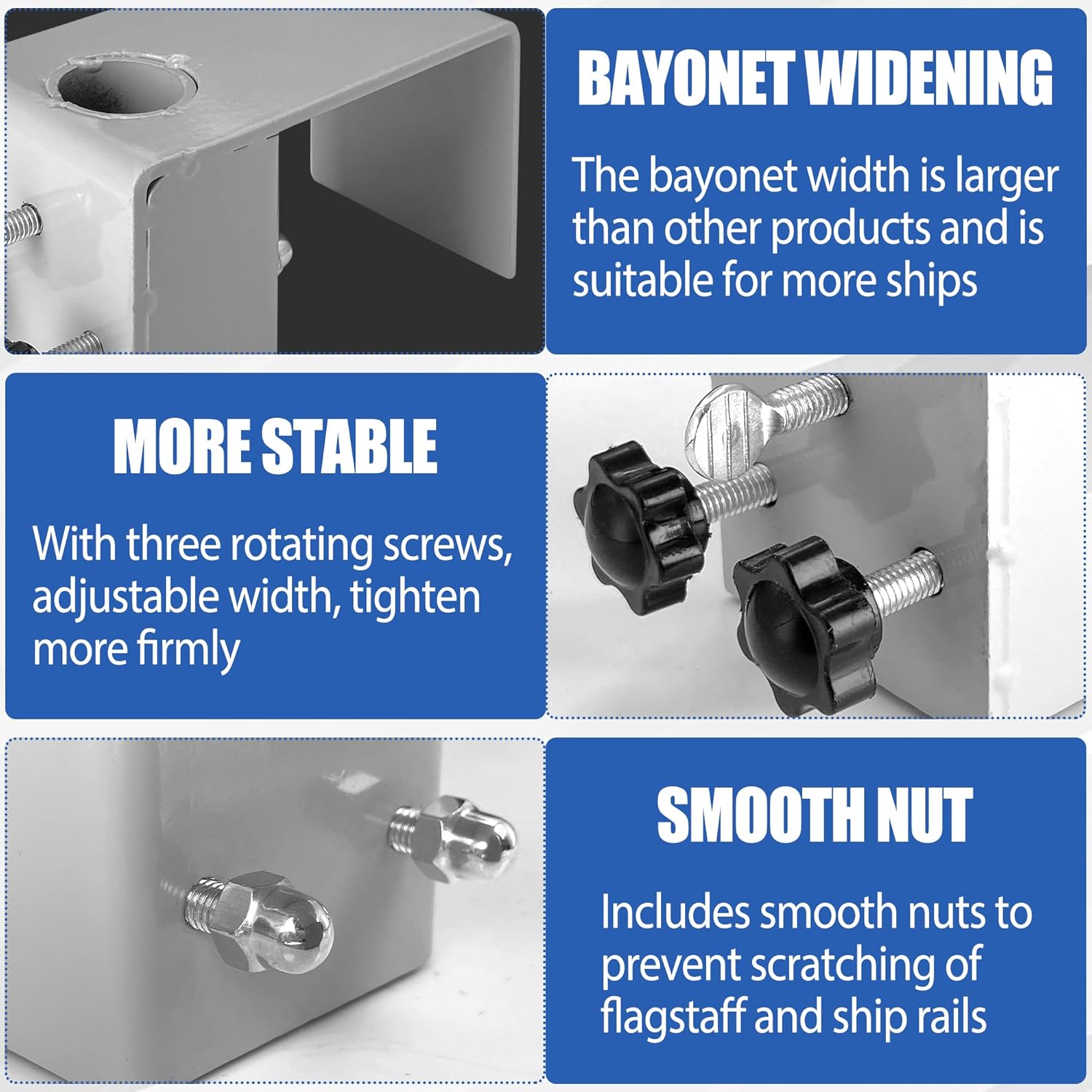 BAYONET WIDENING

The bayonet width is larger than other products and is suitable for more ships

MORE STABLE

With three rotating screws, adjustable width, tighten more firmly

SMOOTH NUT

Includes smooth nuts to prevent scratching of flagstaff and ship rails