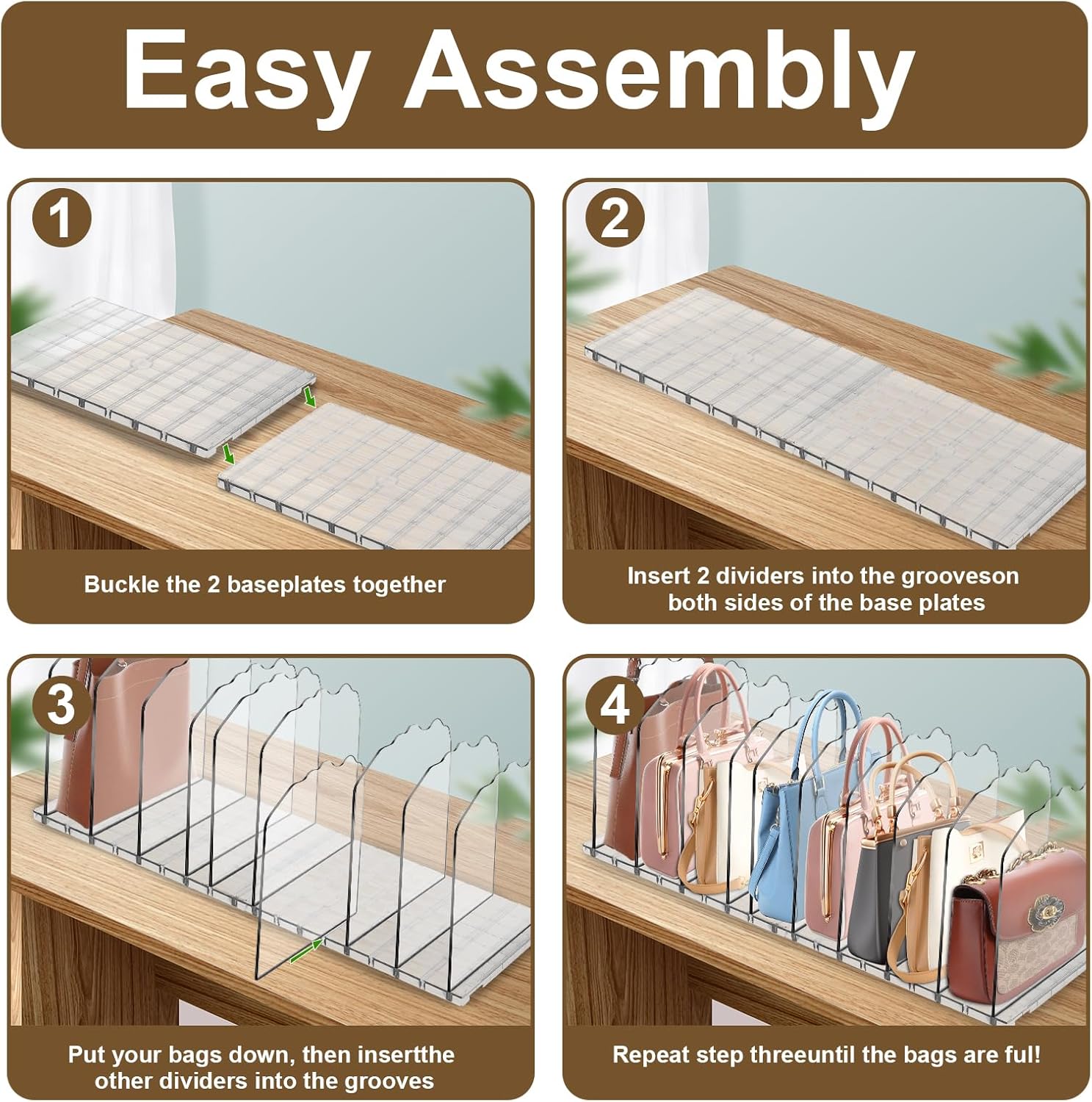 Easy Assembly

1

Buckle the 2 baseplates together

2

Insert 2 dividers into the grooveson both sides of the base plates

3

Put your bags down, then insertthe other dividers into the grooves

4

Repeat step threeuntil the bags are ful!