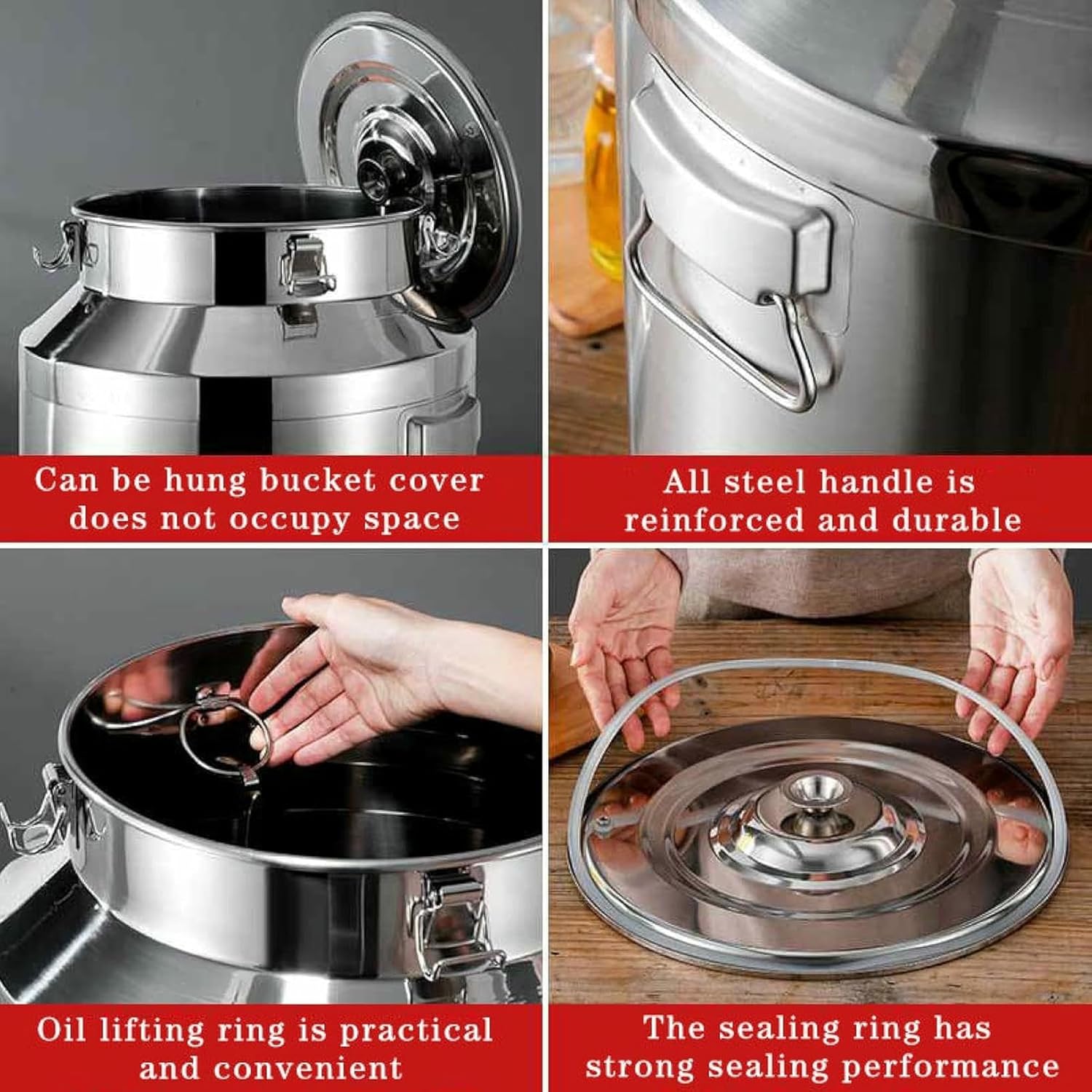 Can be hung bucket cover does not occupy space

All steel handle is reinforced and durable

Oil lifting ring is practical and convenient

The sealing ring has strong sealing performance