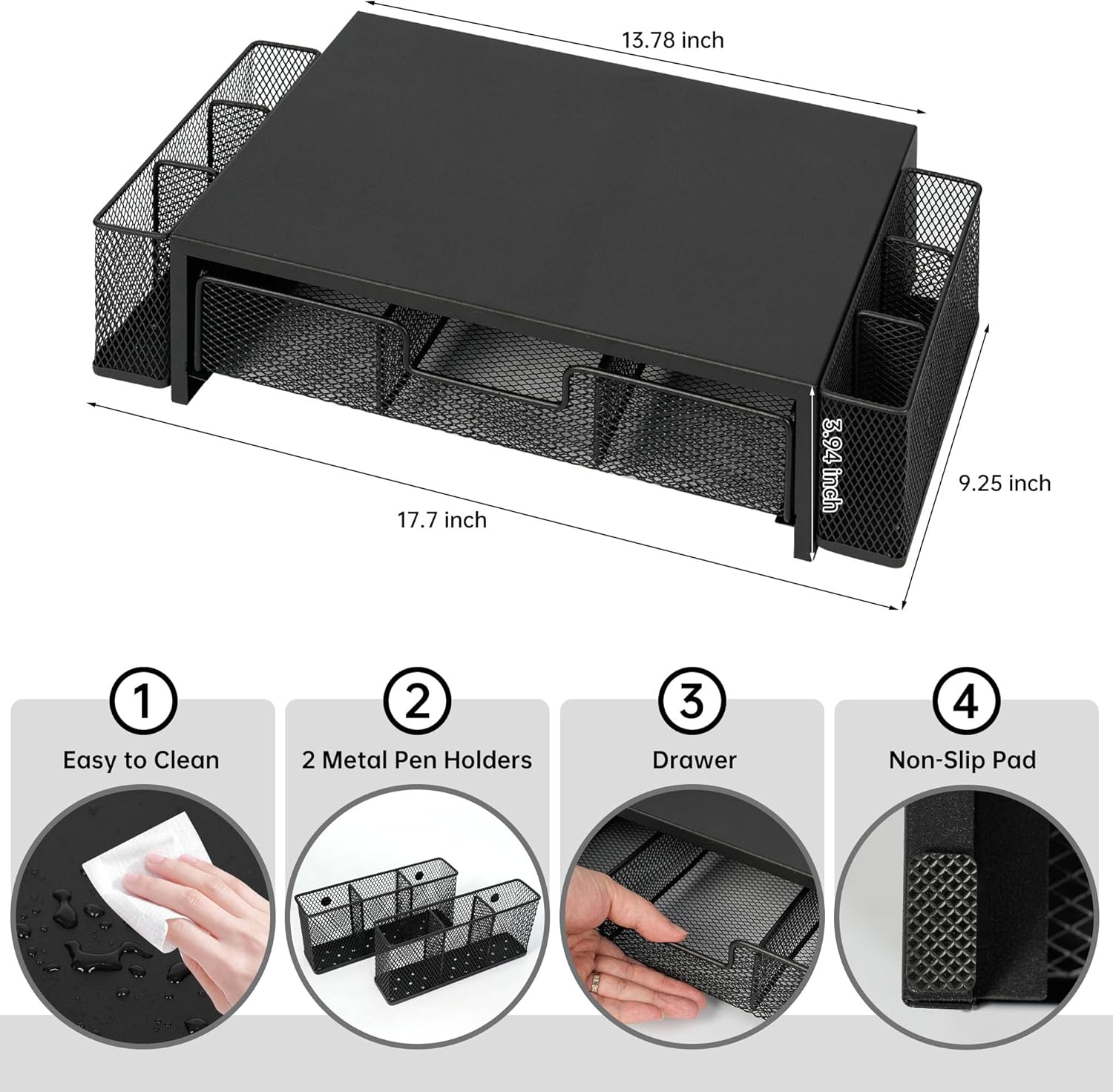 13.78 inch

3.94 inch

9.25 inch

17.7 inch

1
Easy to Clean

2
2 Metal Pen Holders

3
Drawer

4
Non-Slip Pad