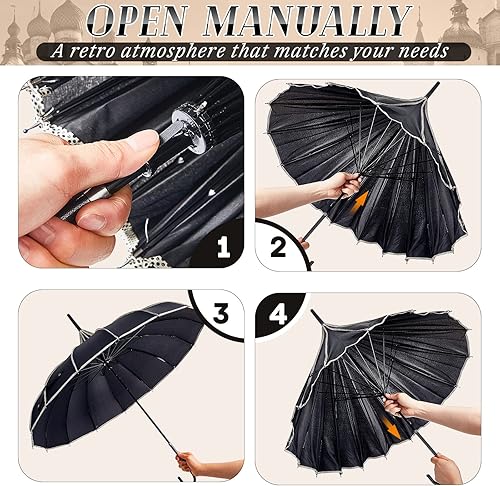 OPEN MANUALLY
A retro atmosphere that matches your needs

1

2

3

4