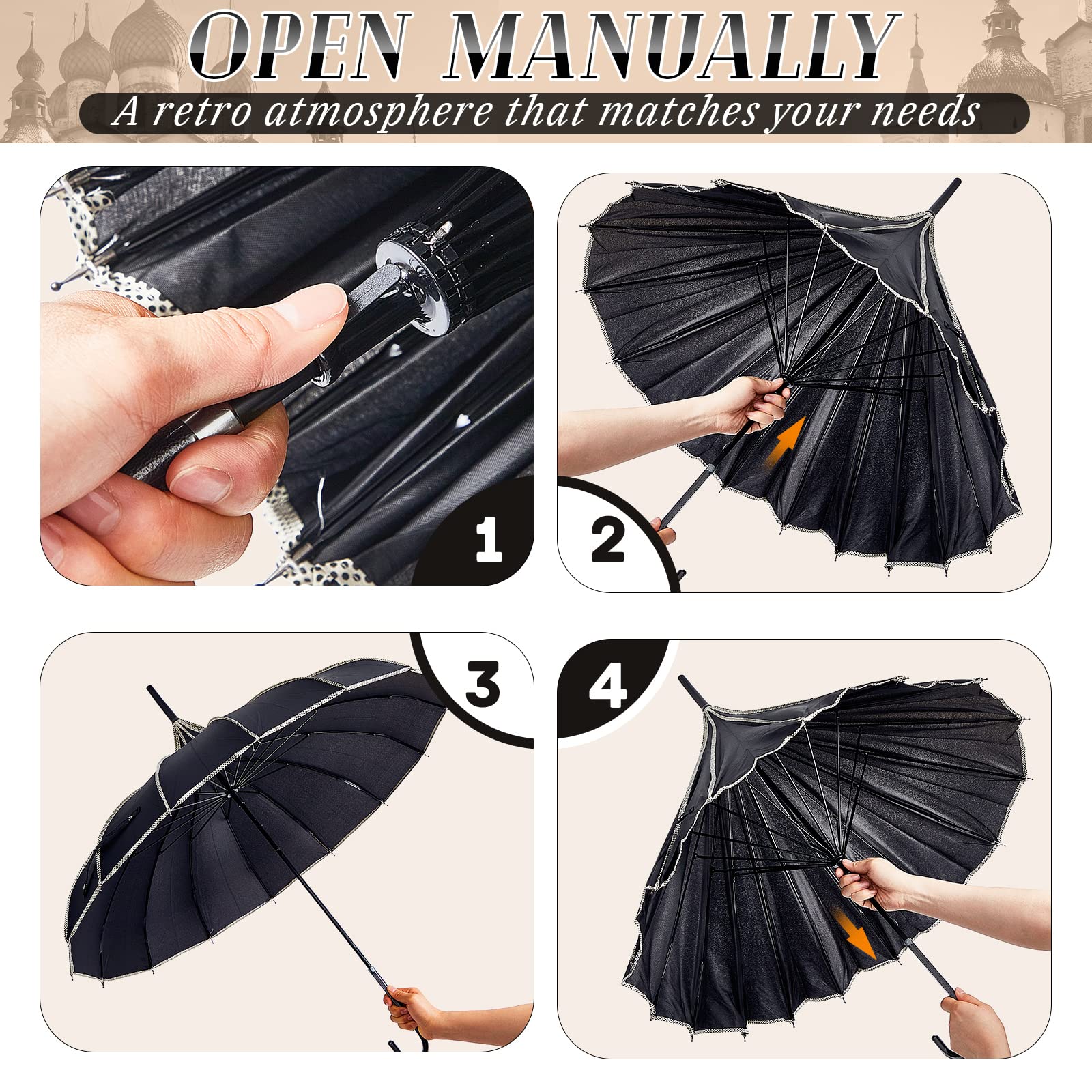 OPEN MANUALLY

A retro atmosphere that matches your needs

1

2

3

4