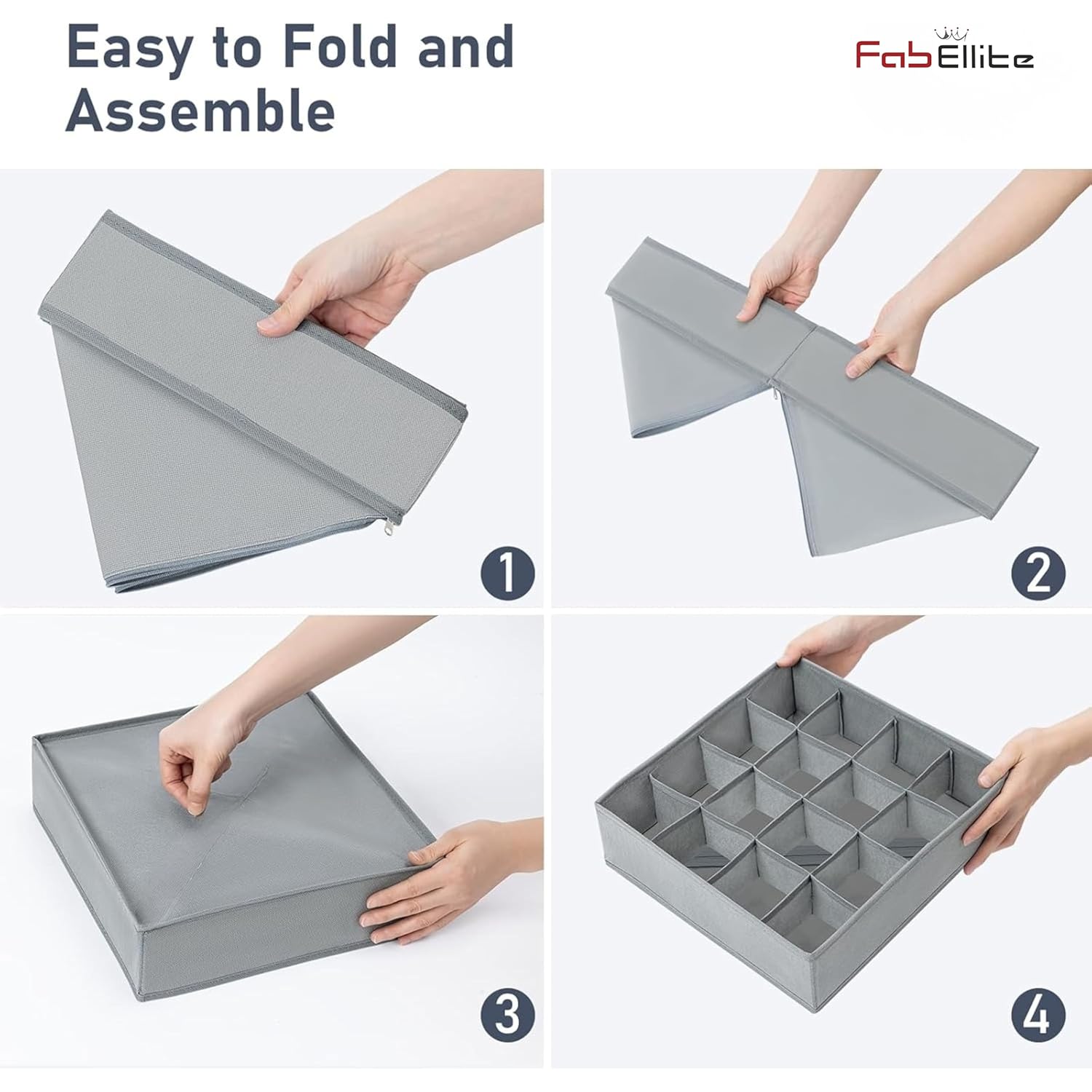 Easy to Fold and Assemble

FabEllite

1

2

3

4