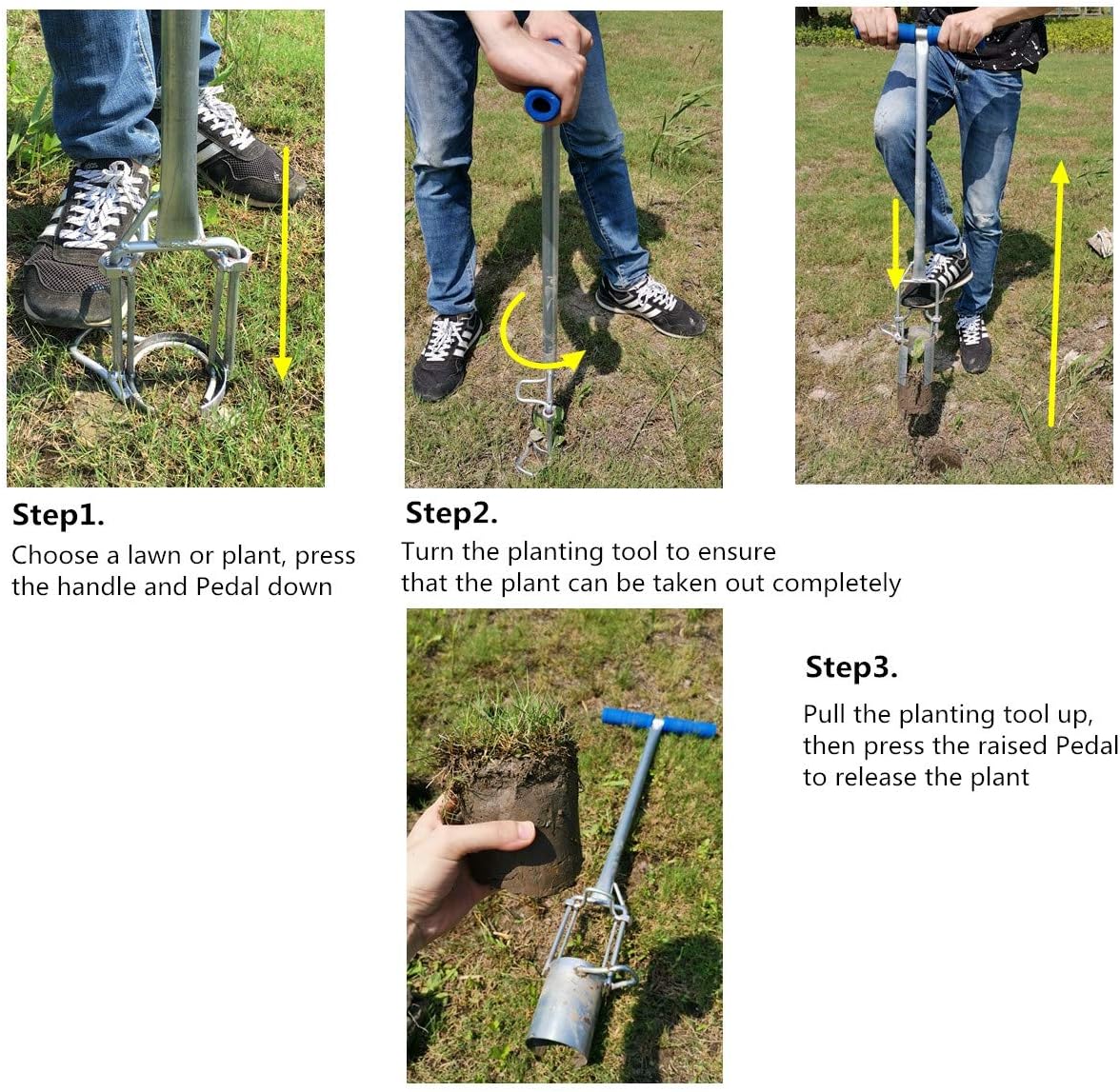 Step1.
Choose a lawn or plant, press the handle and Pedal down

Step2.
Turn the planting tool to ensure that the plant can be taken out completely

Step3.
Pull the planting tool up, then press the raised Pedal to release the plant