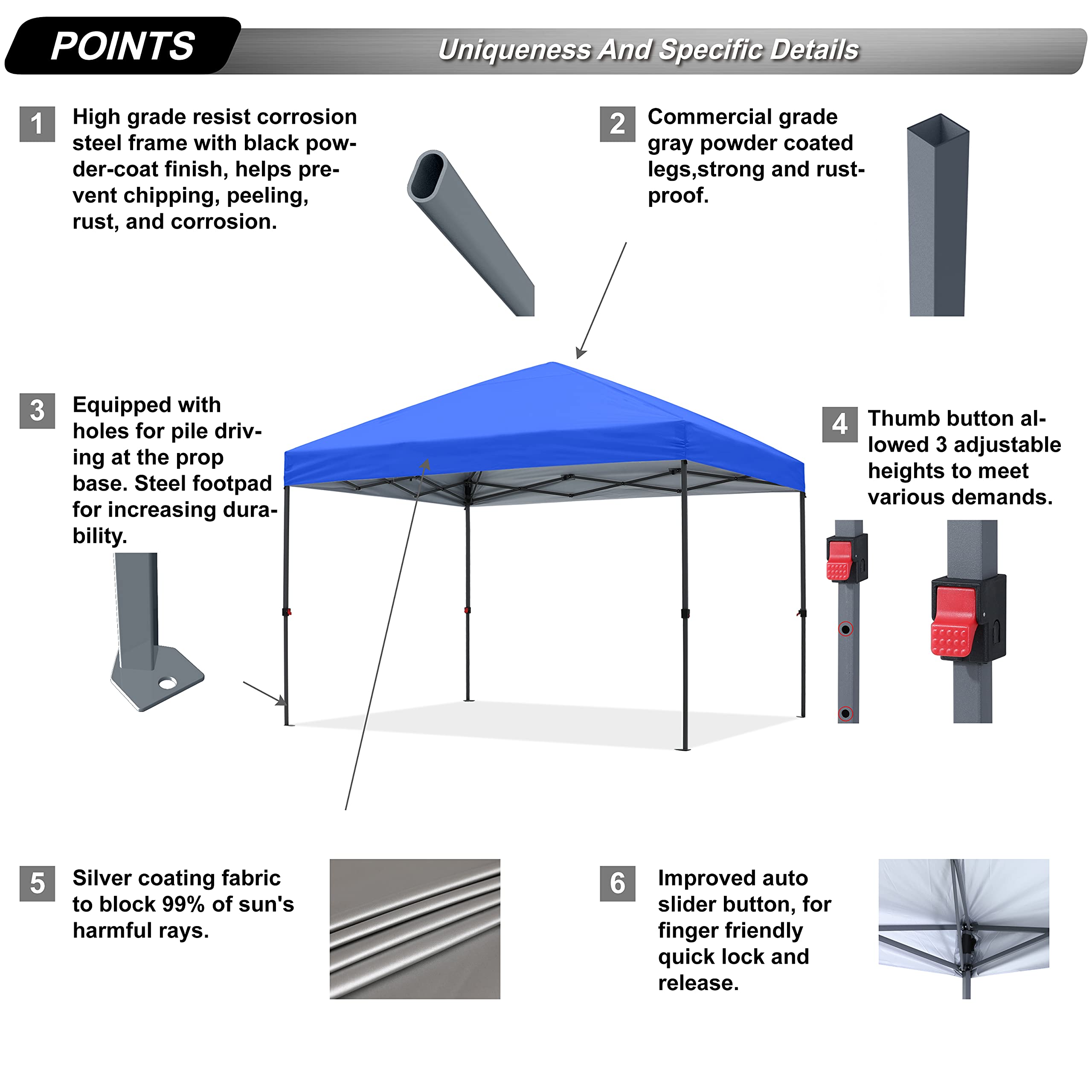 POINTS

Uniqueness And Specific Details

1 High grade resist corrosion steel frame with black powder-coat finish, helps prevent chipping, peeling, rust, and corrosion.

2 Commercial grade gray powder coated legs,strong and rustproof.

3 Equipped with holes for pile driving at the prop base. Steel footpad for increasing durability.

4 Thumb button allowed 3 adjustable heights to meet various demands.

5 Silver coating fabric to block 99% of sun's harmful rays.

6 Improved auto slider button, for finger friendly quick lock and release.