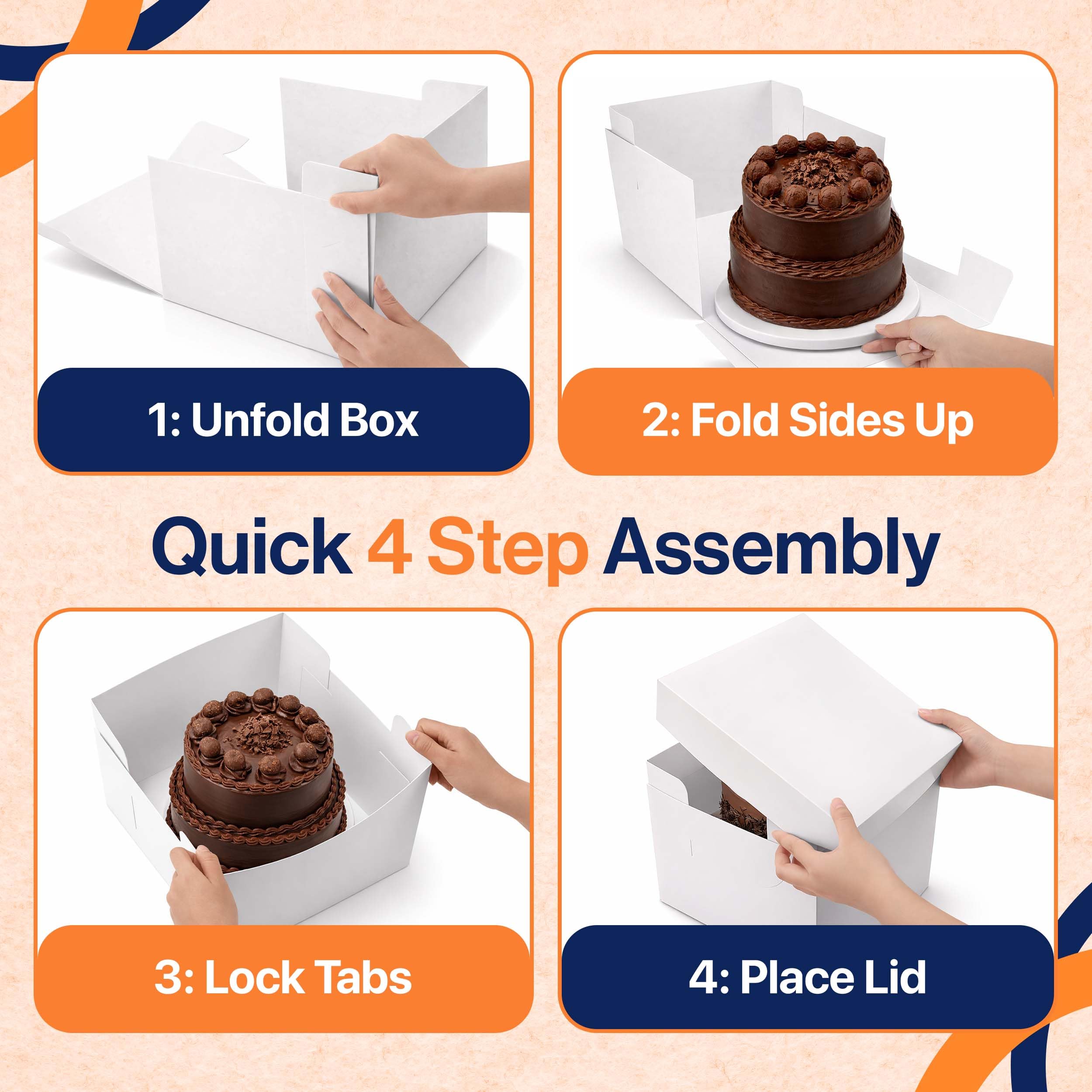 1: Unfold Box

2: Fold Sides Up

Quick 4 Step Assembly

3: Lock Tabs

4: Place Lid