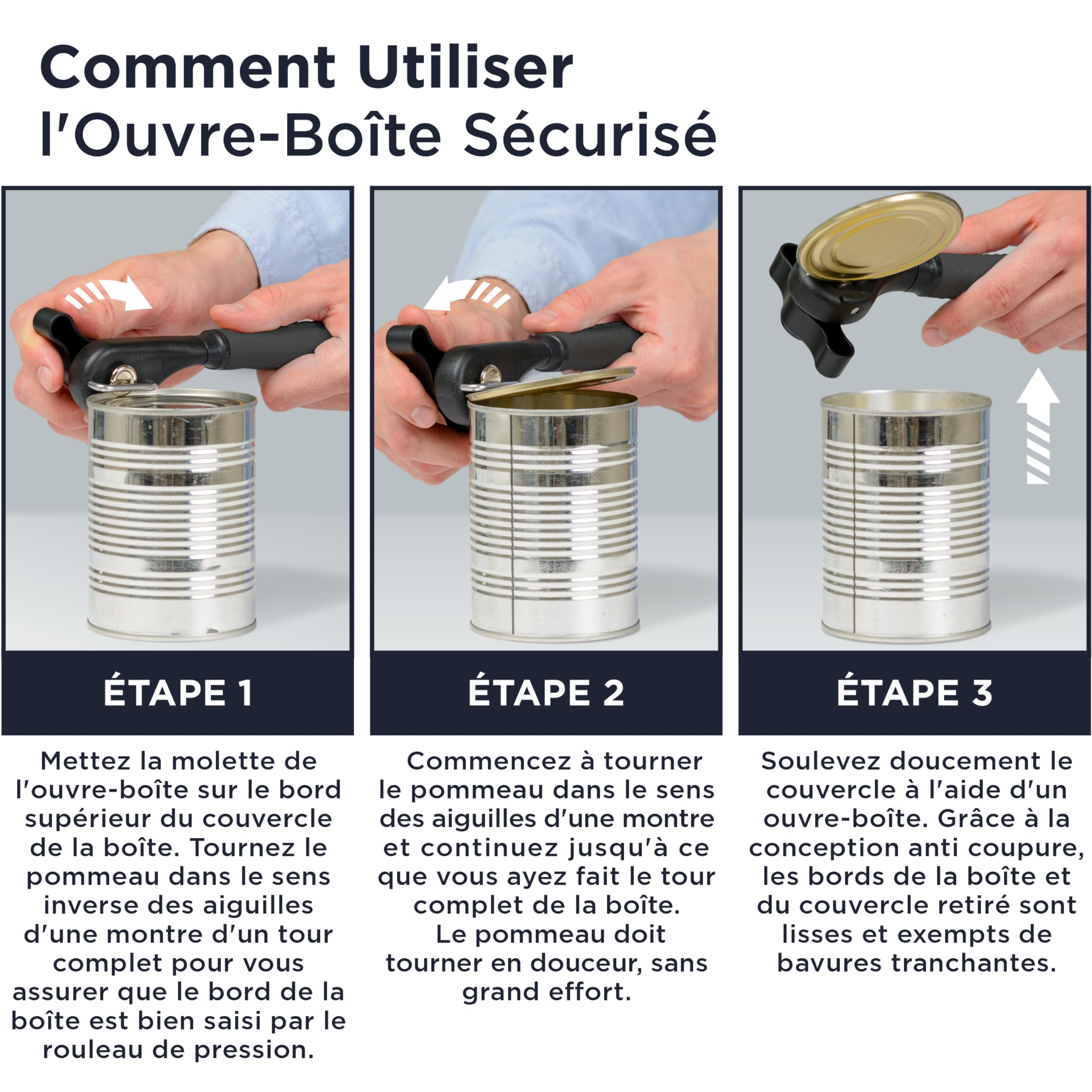 Comment Utiliser
l'Ouvre-Boîte Sécurisé

ÉTAPE 1

Mettez la molette de l'ouvre-boîte sur le bord supérieur du couvercle de la boîte. Tournez le pommeau dans le sens inverse des aiguilles d'une montre d'un tour complet pour vous assurer que le bord de la boîte est bien saisi par le rouleau de pression.

ÉTAPE 2

Commencez à tourner le pommeau dans le sens des aiguilles d'une montre et continuez jusqu'à ce que vous ayez fait le tour complet de la boîte.
Le pommeau doit tourner en douceur, sans grand effort.

ÉTAPE 3

Soulevez doucement le couvercle à l'aide d'un ouvre-boîte. Grâce à la conception anti coupure, les bords de la boîte et du couvercle retiré sont lisses et exempts de bavures tranchantes.