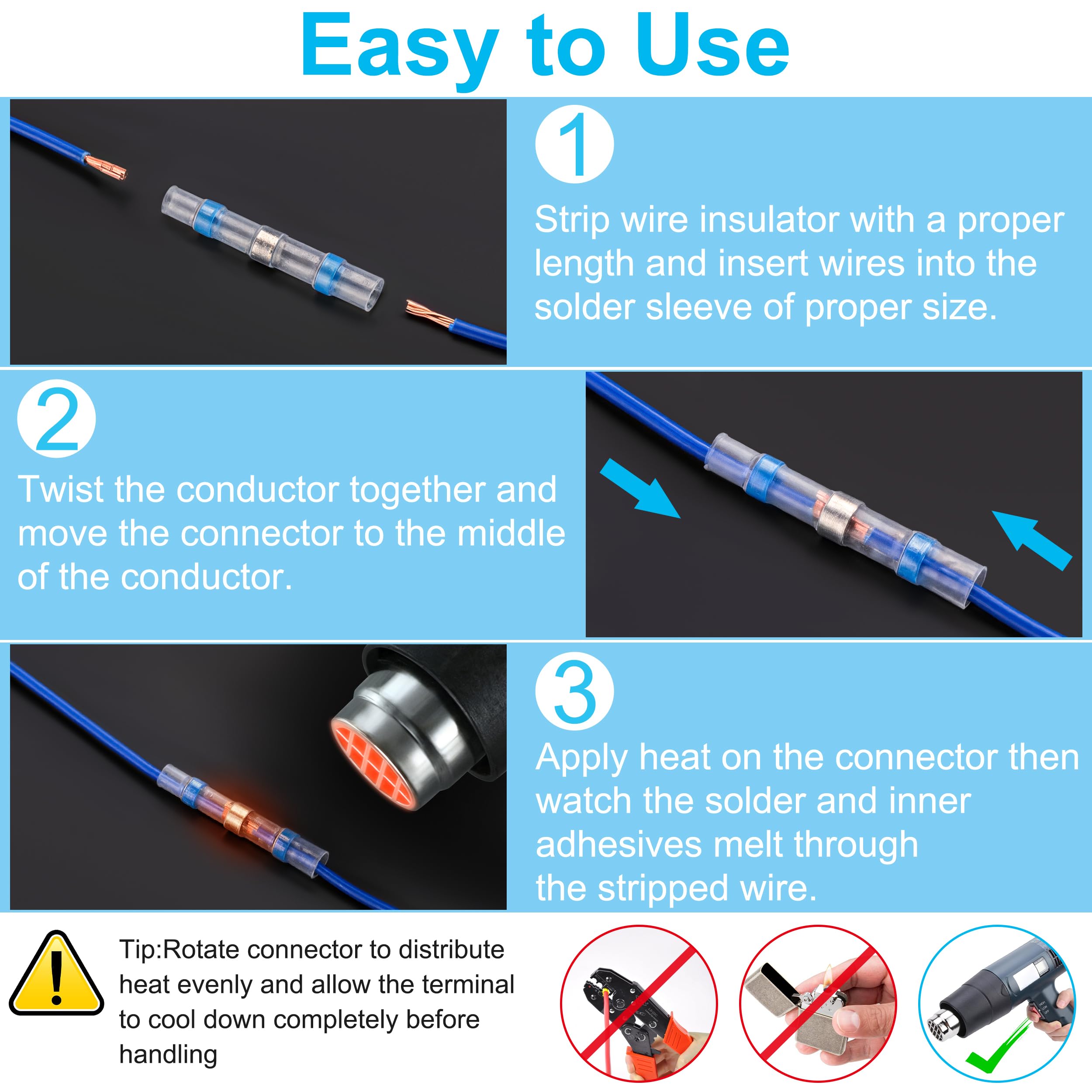 Easy to Use

1

Strip wire insulator with a proper length and insert wires into the solder sleeve of proper size.

2

Twist the conductor together and move the connector to the middle of the conductor.

3

Apply heat on the connector then watch the solder and inner adhesives melt through the stripped wire.

Tip:Rotate connector to distribute heat evenly and allow the terminal to cool down completely before handling