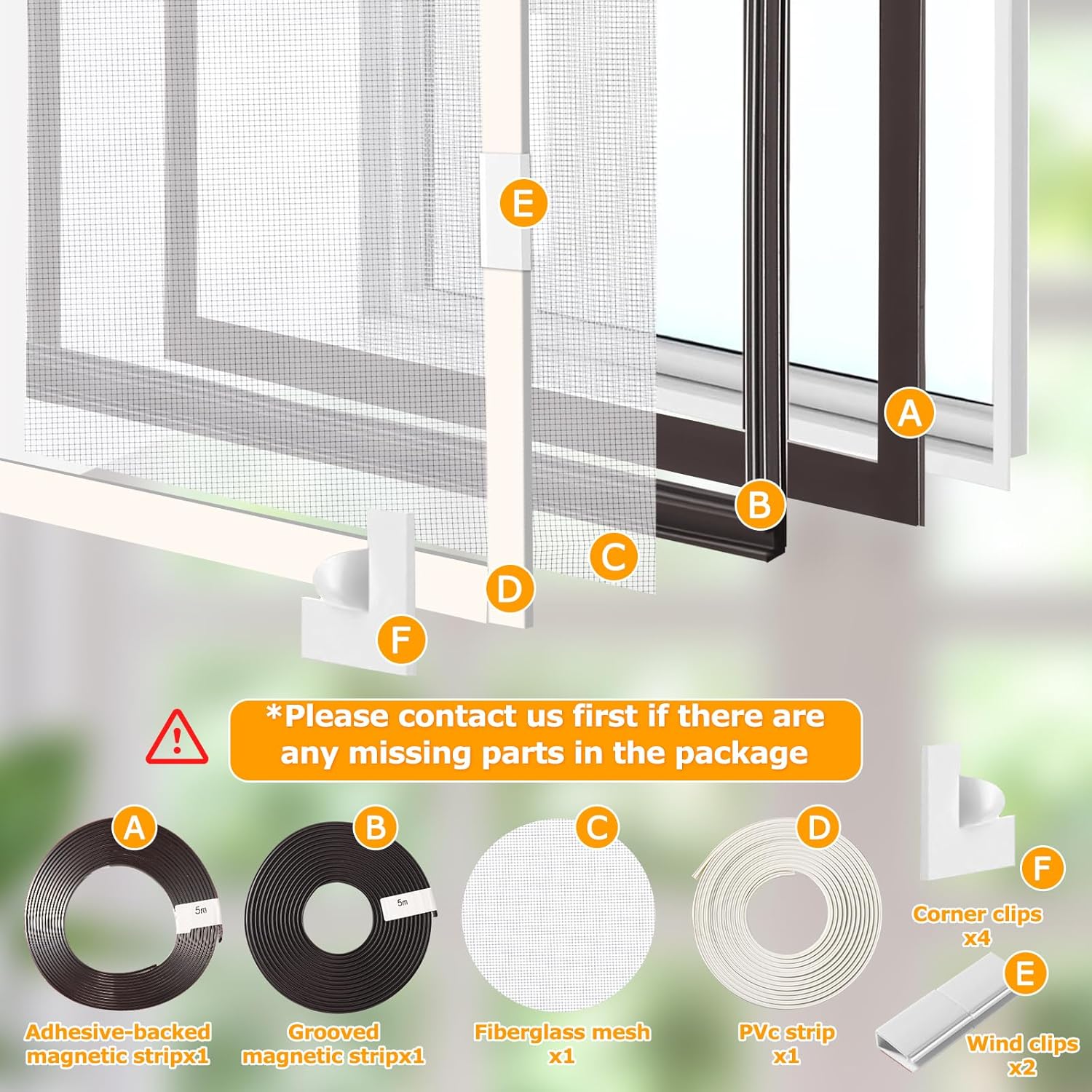 E

A

B

C

D

F

*Please contact us first if there are any missing parts in the package

A

5m

Adhesive-backed magnetic stripx1

B

5m

Grooved magnetic stripx1

C

Fiberglass mesh x1

D

PVc strip x1

F

Corner clips x4

E

Wind clips x2