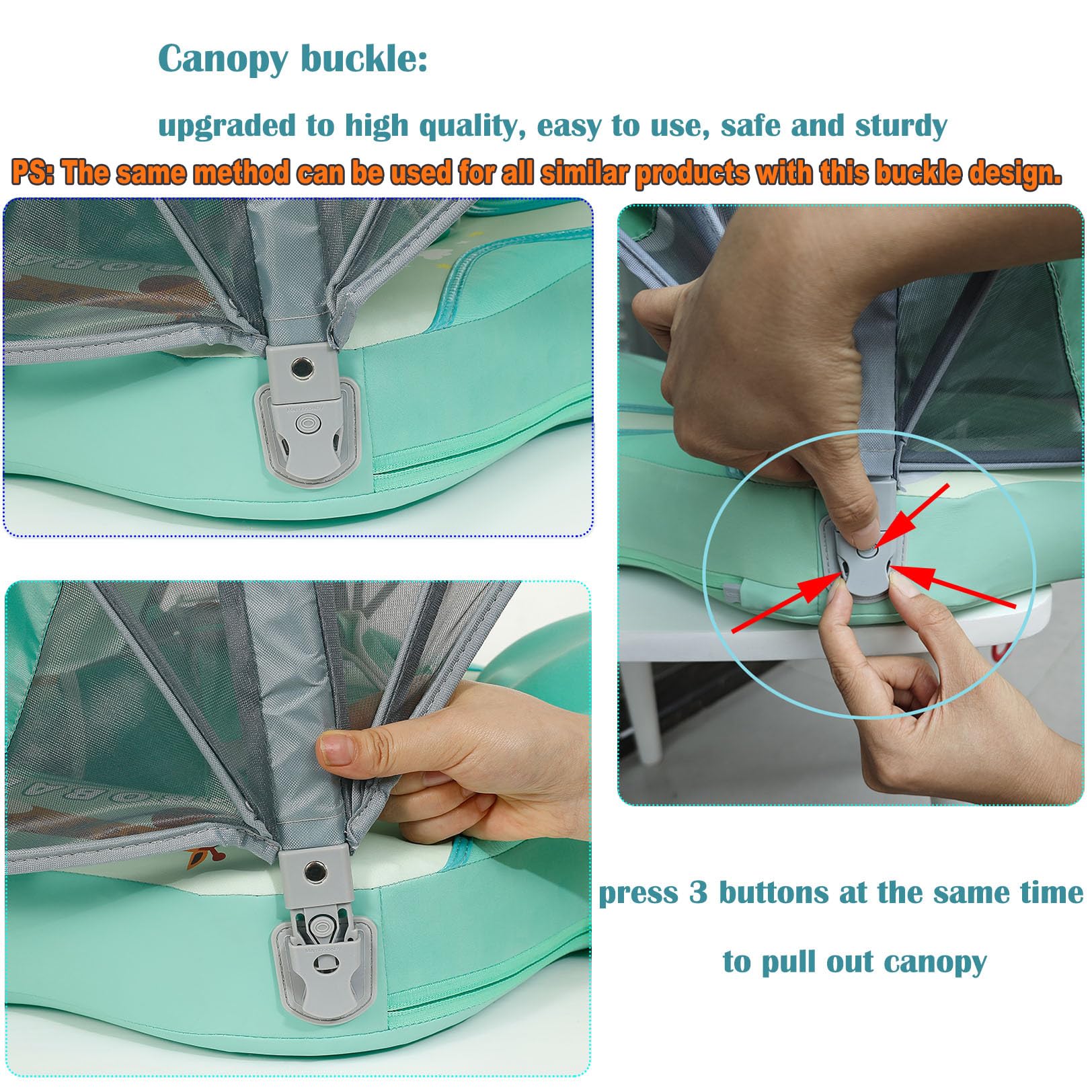 Canopy buckle:

upgraded to high quality, easy to use, safe and sturdy

PS: The same method can be used for all similar products with this buckle design.

press 3 buttons at the same time

to pull out canopy