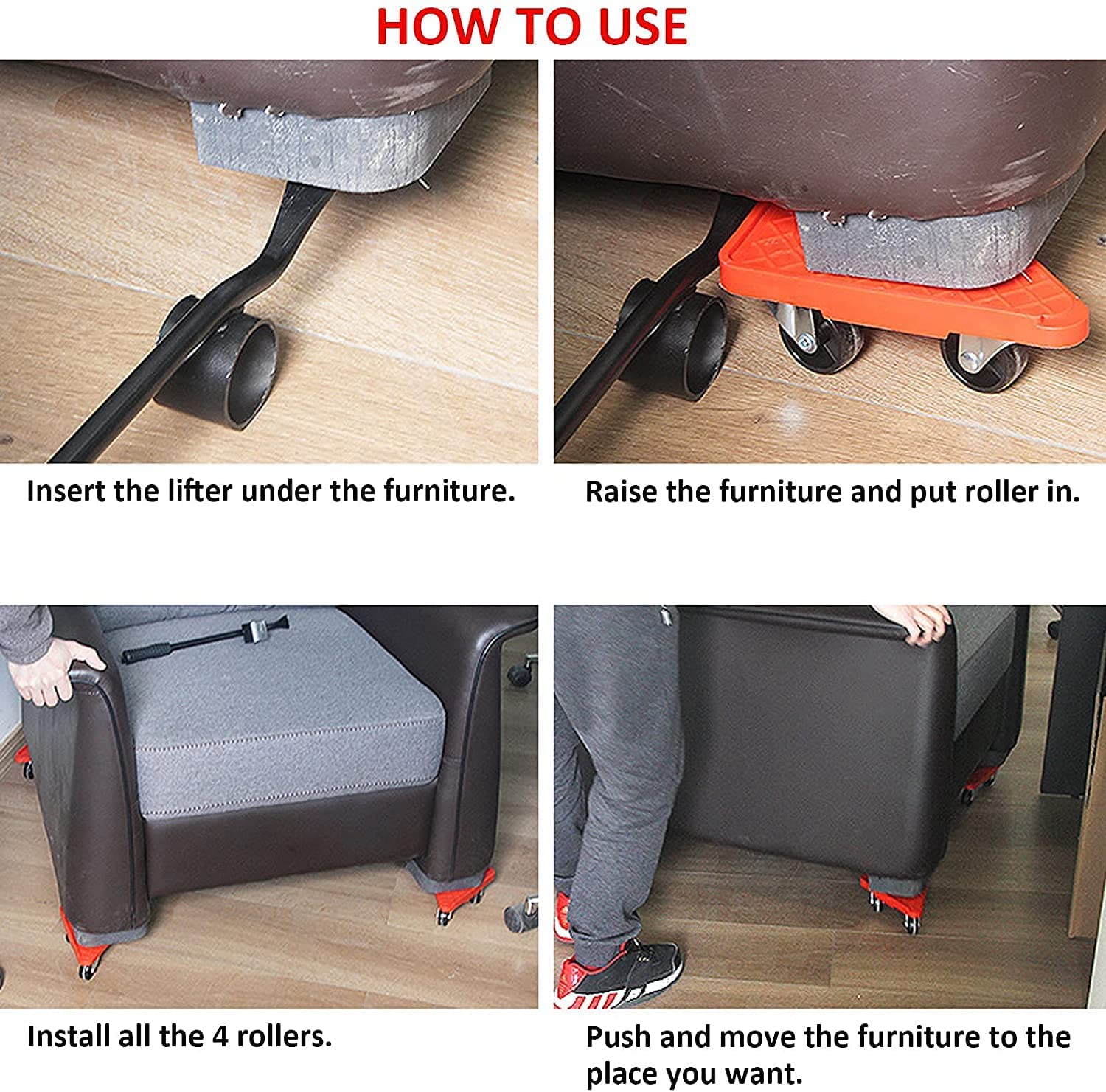 HOW TO USE

Insert the lifter under the furniture.

Raise the furniture and put roller in.

Install all the 4 rollers.

Push and move the furniture to the place you want.