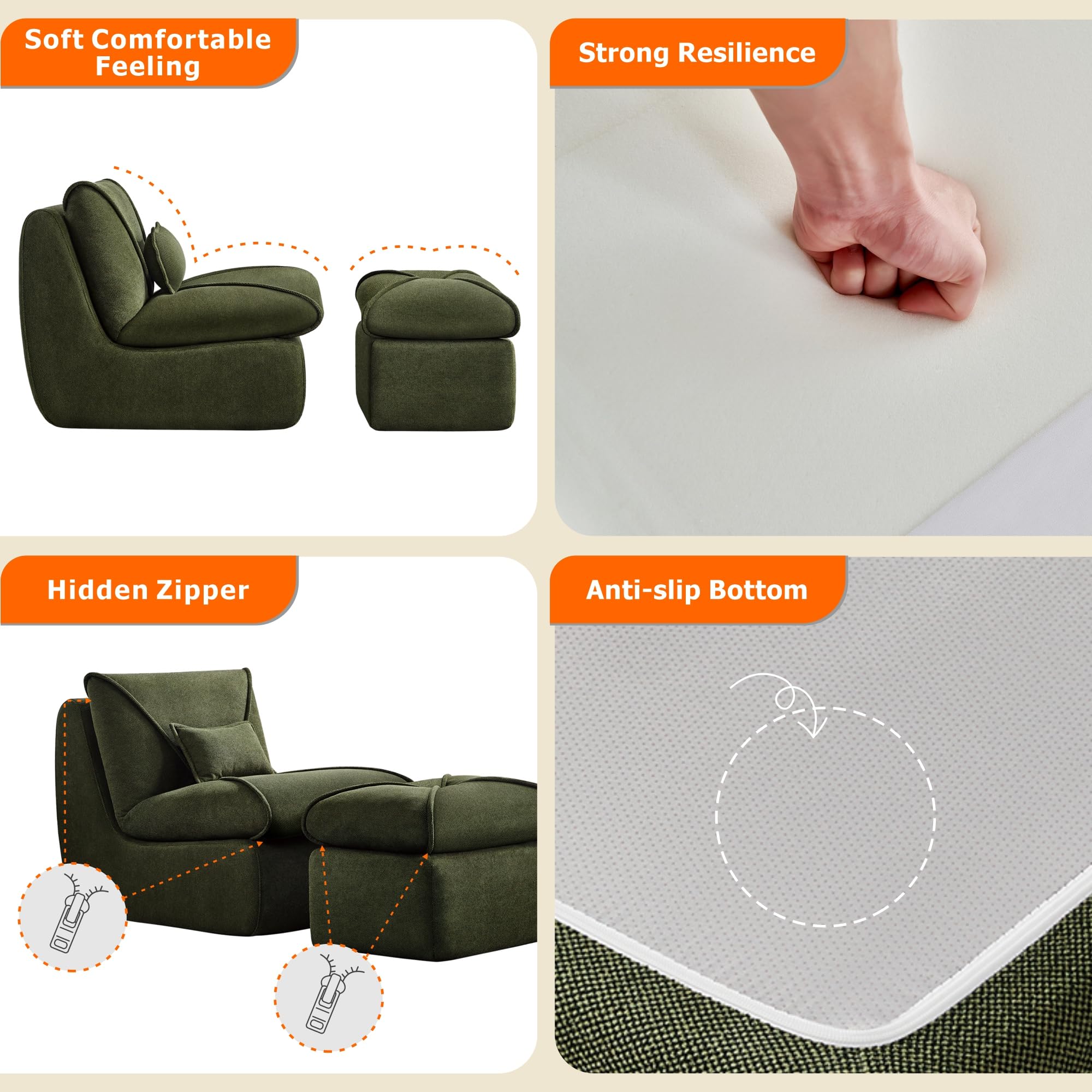 Soft Comfortable Feeling

Strong Resilience

Hidden Zipper

Anti-slip Bottom