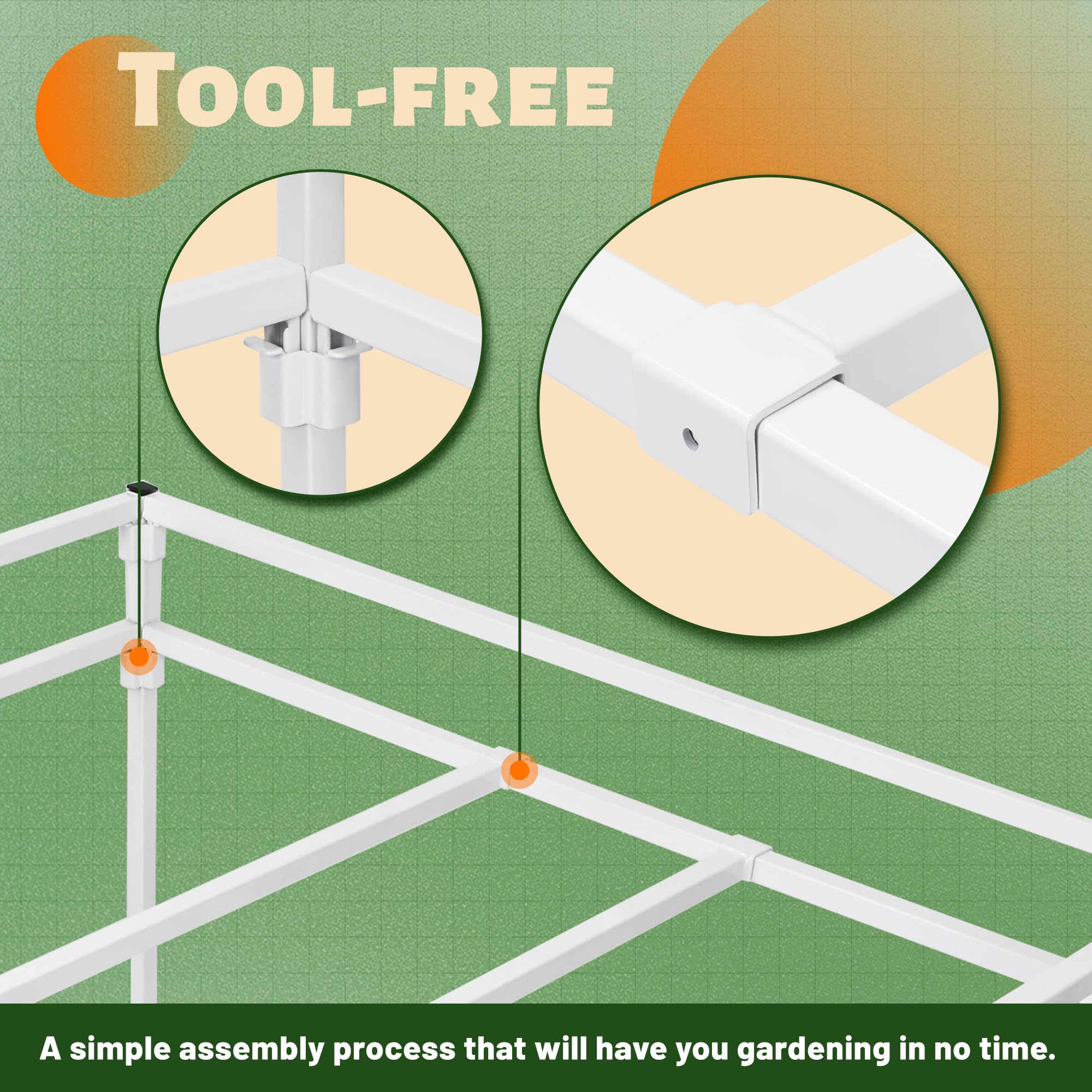 TOOL-FREE

A simple assembly process that will have you gardening in no time.