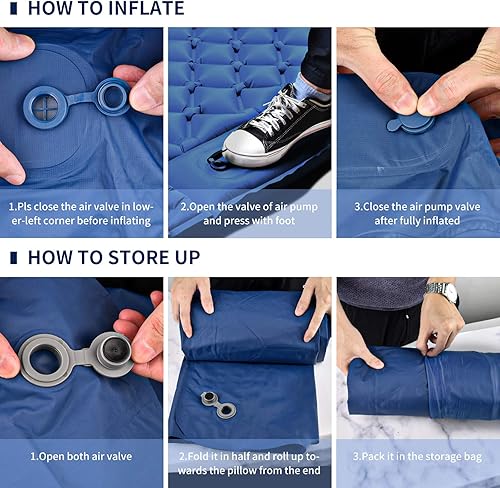 HOW TO INFLATE

1.Pls close the air valve in lower-left corner before inflating

2.Open the valve of air pump and press with foot

3.Close the air pump valve after fully inflated

HOW TO STORE UP

1.Open both air valve

2.Fold it in half and roll up towards the pillow from the end

3.Pack it in the storage bag