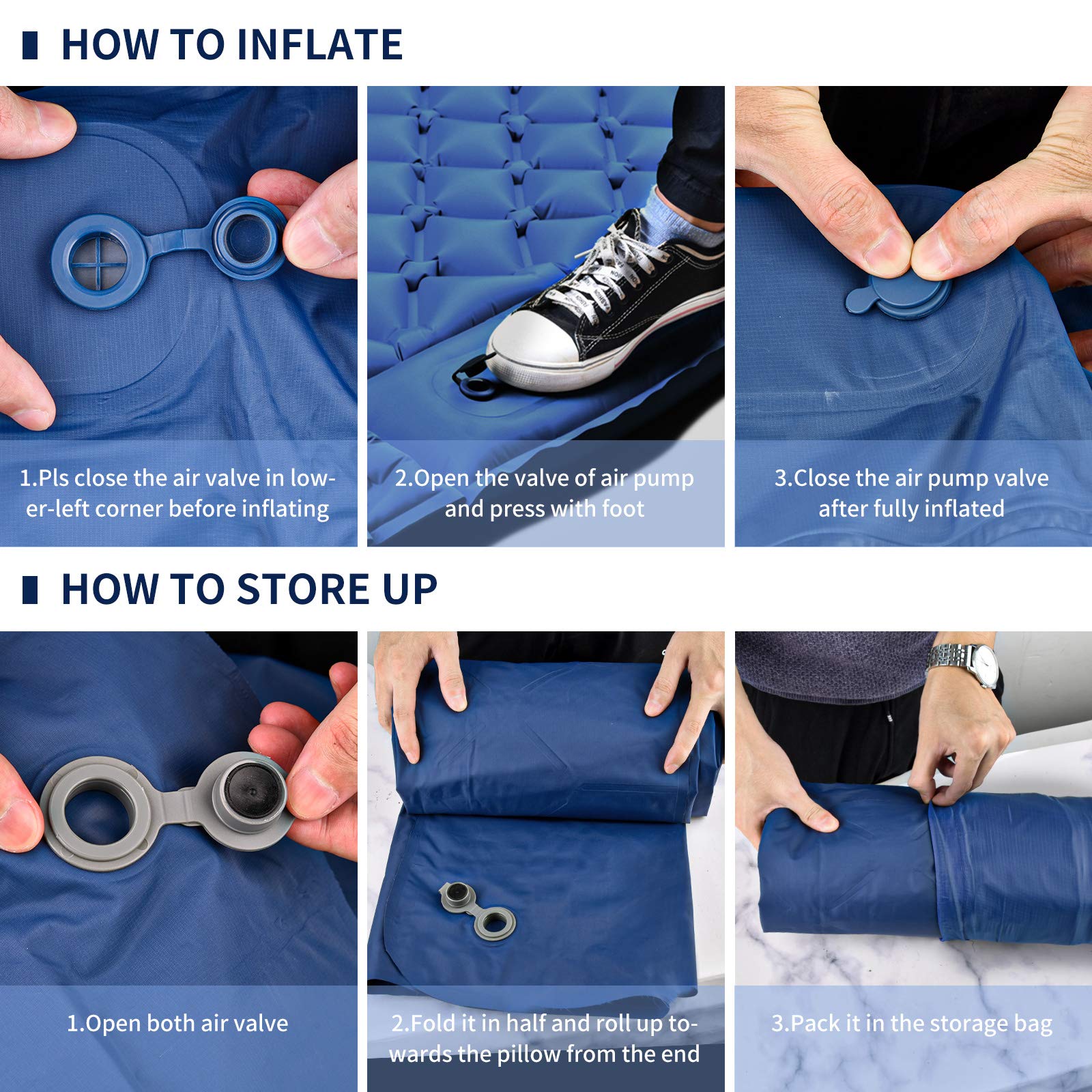 HOW TO INFLATE

1.Pls close the air valve in lower-left corner before inflating

2.Open the valve of air pump and press with foot

3.Close the air pump valve after fully inflated

HOW TO STORE UP

1.Open both air valve

2.Fold it in half and roll up towards the pillow from the end

3.Pack it in the storage bag