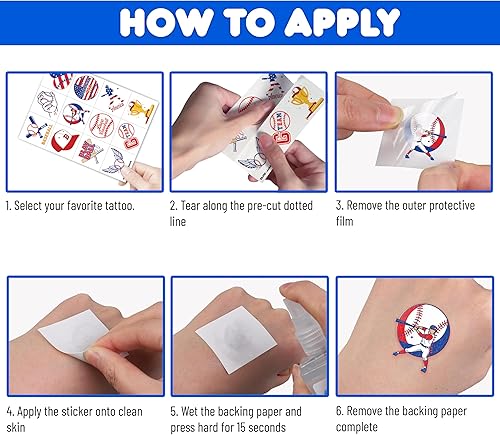 HOW TO APPLY

1. Select your favorite tattoo.

2. Tear along the pre-cut dotted line

3. Remove the outer protective film

4. Apply the sticker onto clean skin

5. Wet the backing paper and press hard for 15 seconds

6. Remove the backing paper complete