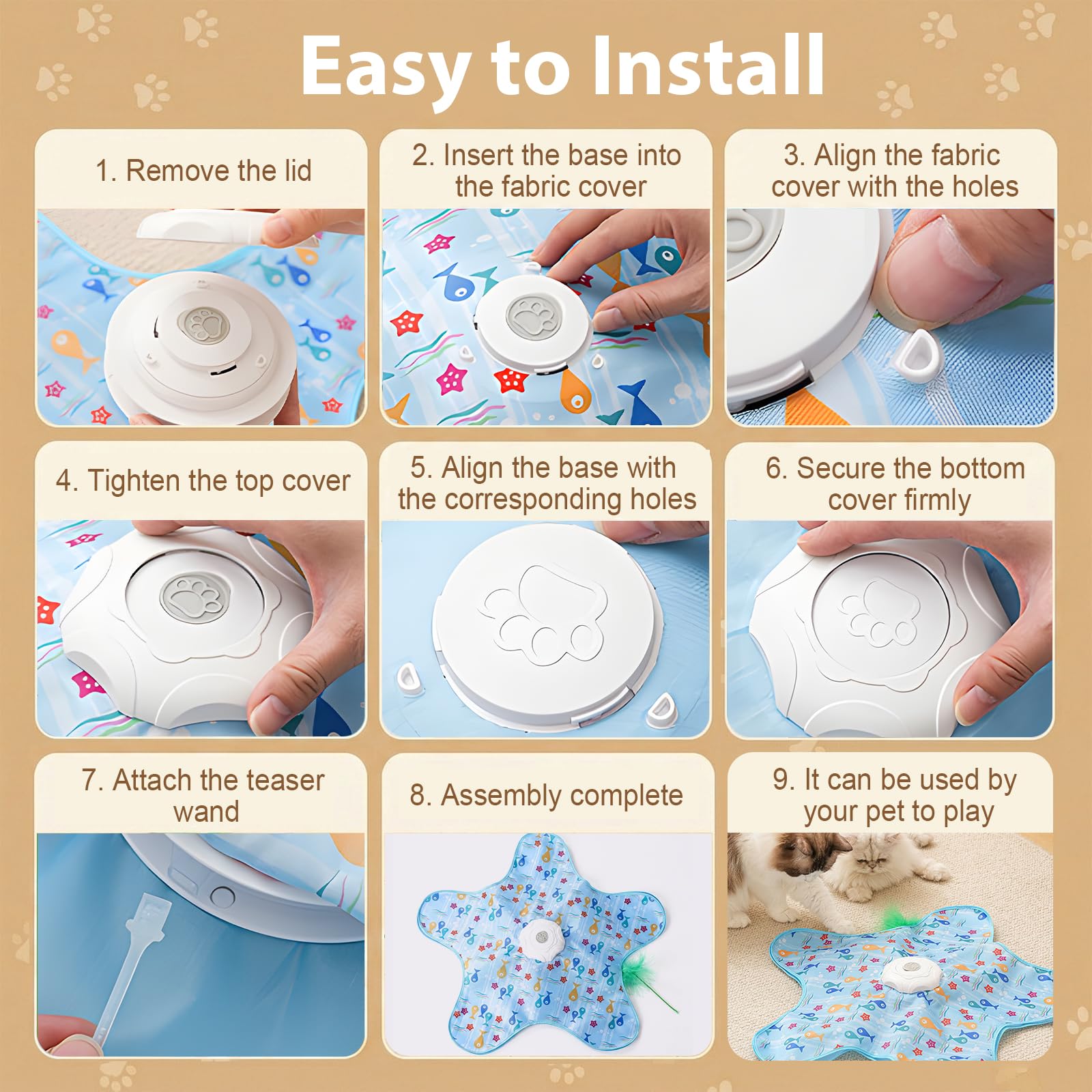 Easy to Install

1. Remove the lid

2. Insert the base into the fabric cover

3. Align the fabric cover with the holes

4. Tighten the top cover

5. Align the base with the corresponding holes

6. Secure the bottom cover firmly

7. Attach the teaser wand

8. Assembly complete

9. It can be used by your pet to play