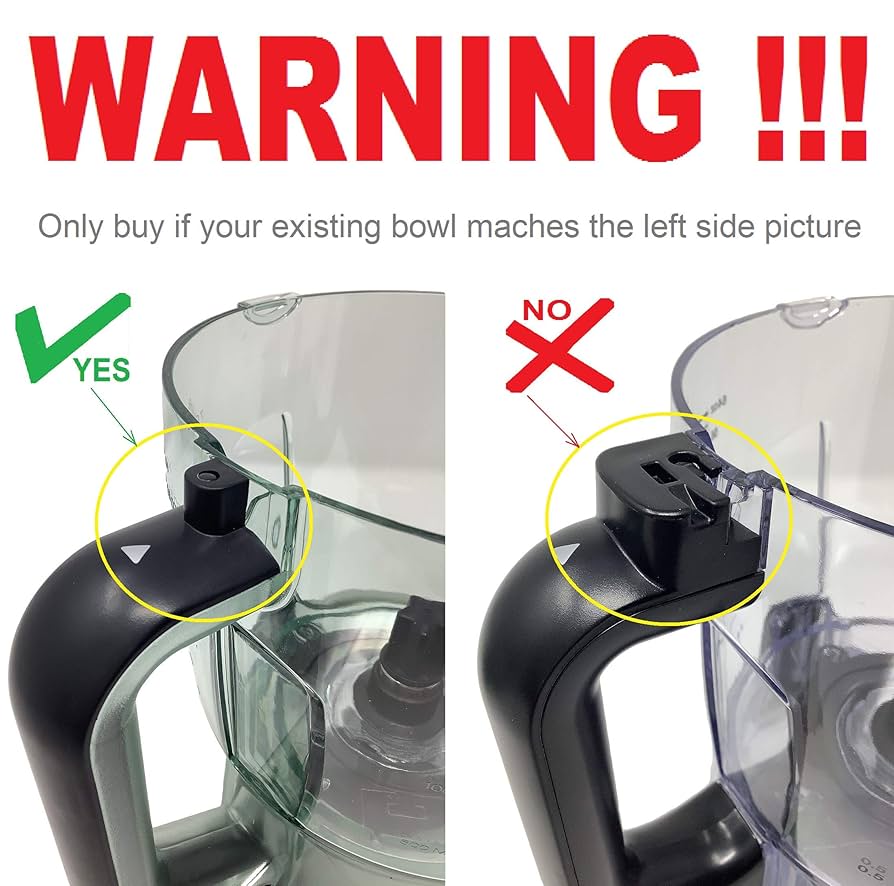 WARNING !!!

Only buy if your existing bowl maches the left side picture

YES

NO