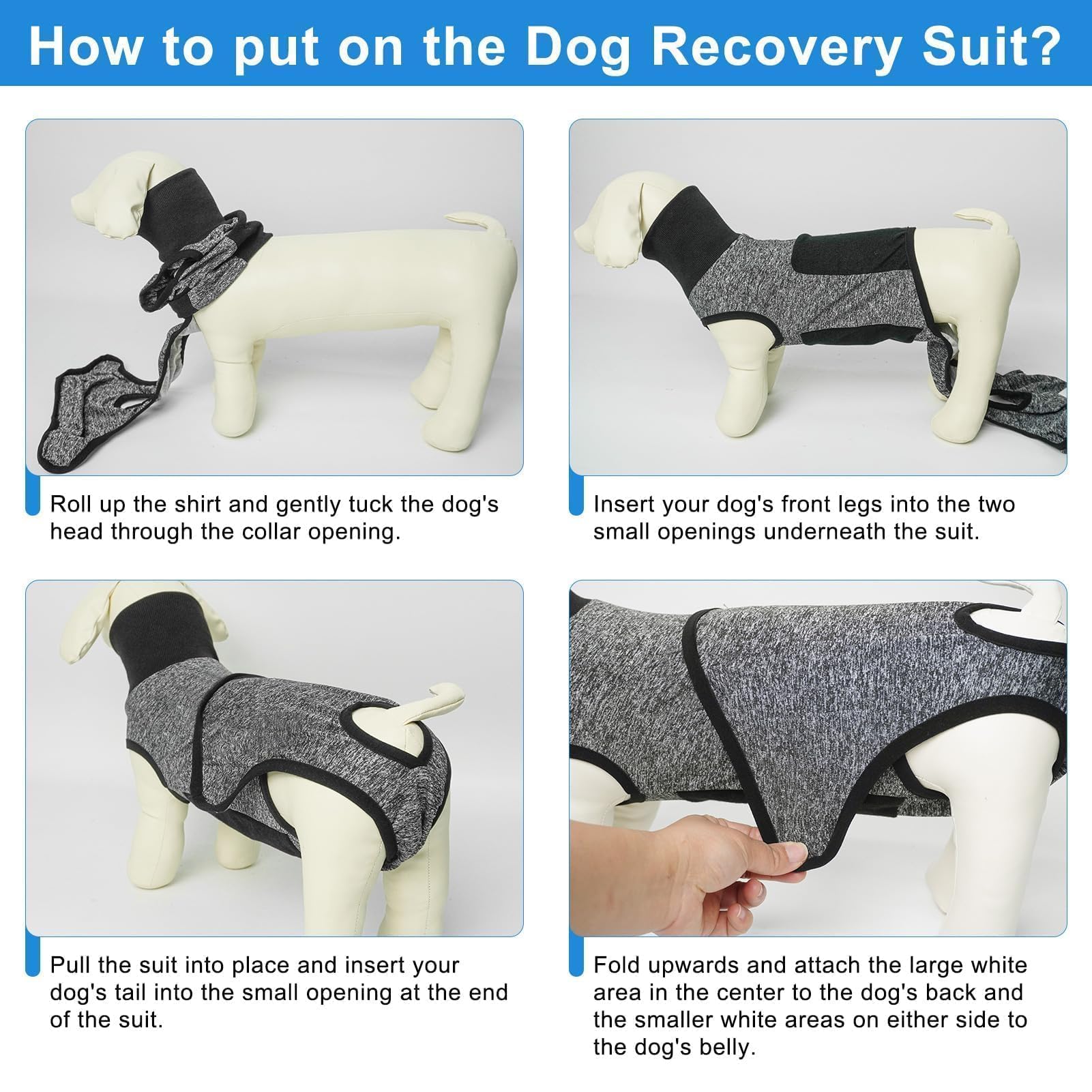 How to put on the Dog Recovery Suit?

Roll up the shirt and gently tuck the dog's head through the collar opening.

Insert your dog's front legs into the two small openings underneath the suit.

Pull the suit into place and insert your dog's tail into the small opening at the end of the suit.

Fold upwards and attach the large white area in the center to the dog's back and the smaller white areas on either side to the dog's belly.