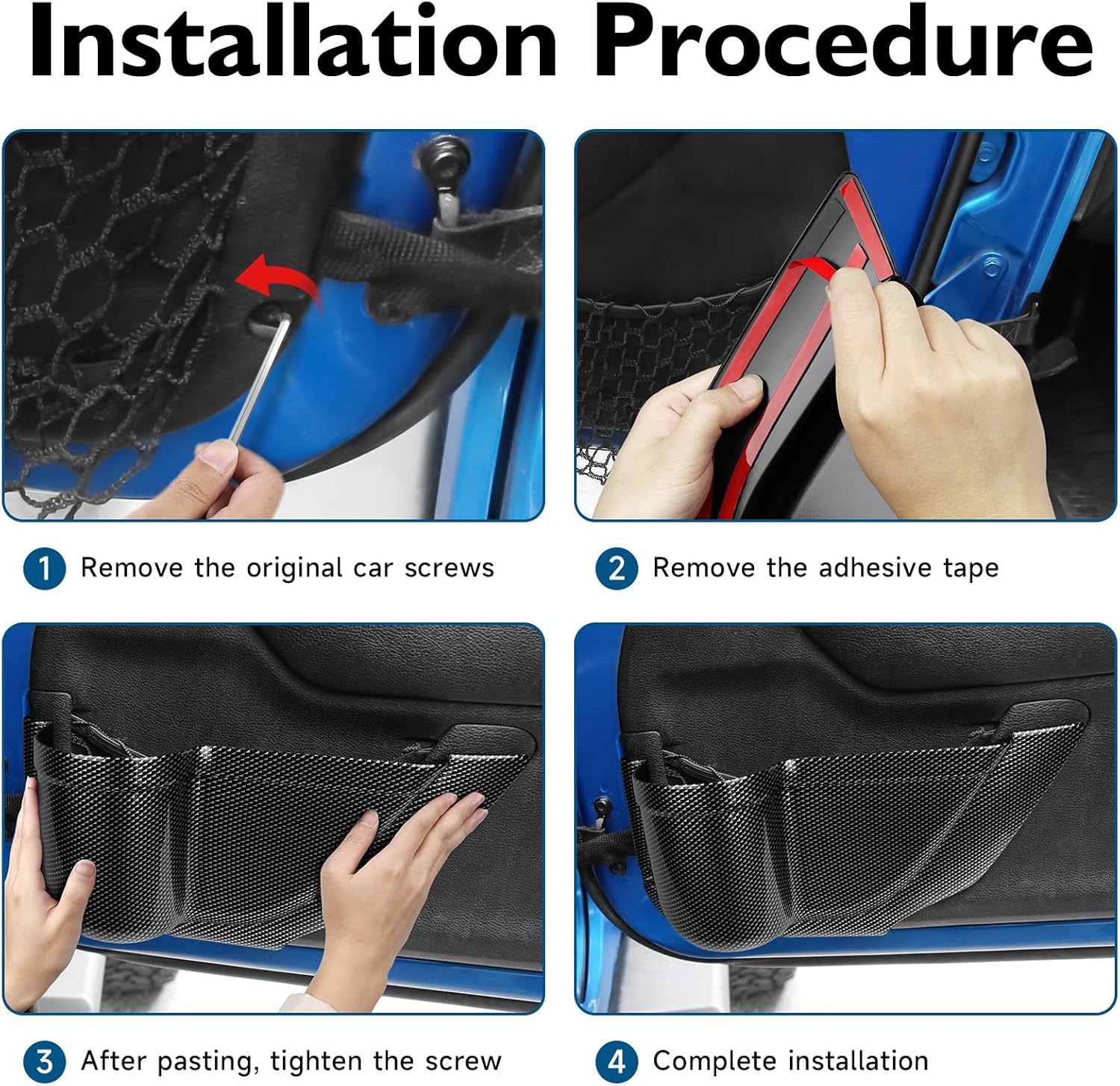 Installation Procedure

1 Remove the original car screws

2 Remove the adhesive tape

3 After pasting, tighten the screw

4 Complete installation