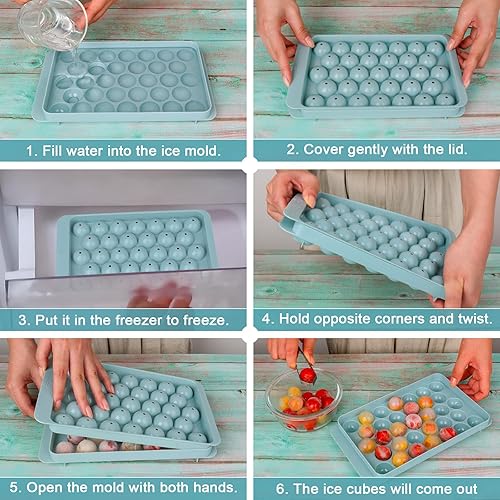 1. Fill water into the ice mold.

2. Cover gently with the lid.

3. Put it in the freezer to freeze.

4. Hold opposite corners and twist.

5. Open the mold with both hands.

6. The ice cubes will come out