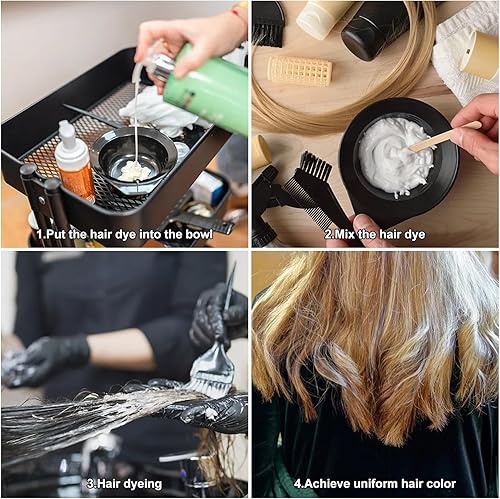 1.Put the hair dye into the bowl

2.Mix the hair dye

3.Hair dyeing

4.Achieve uniform hair color