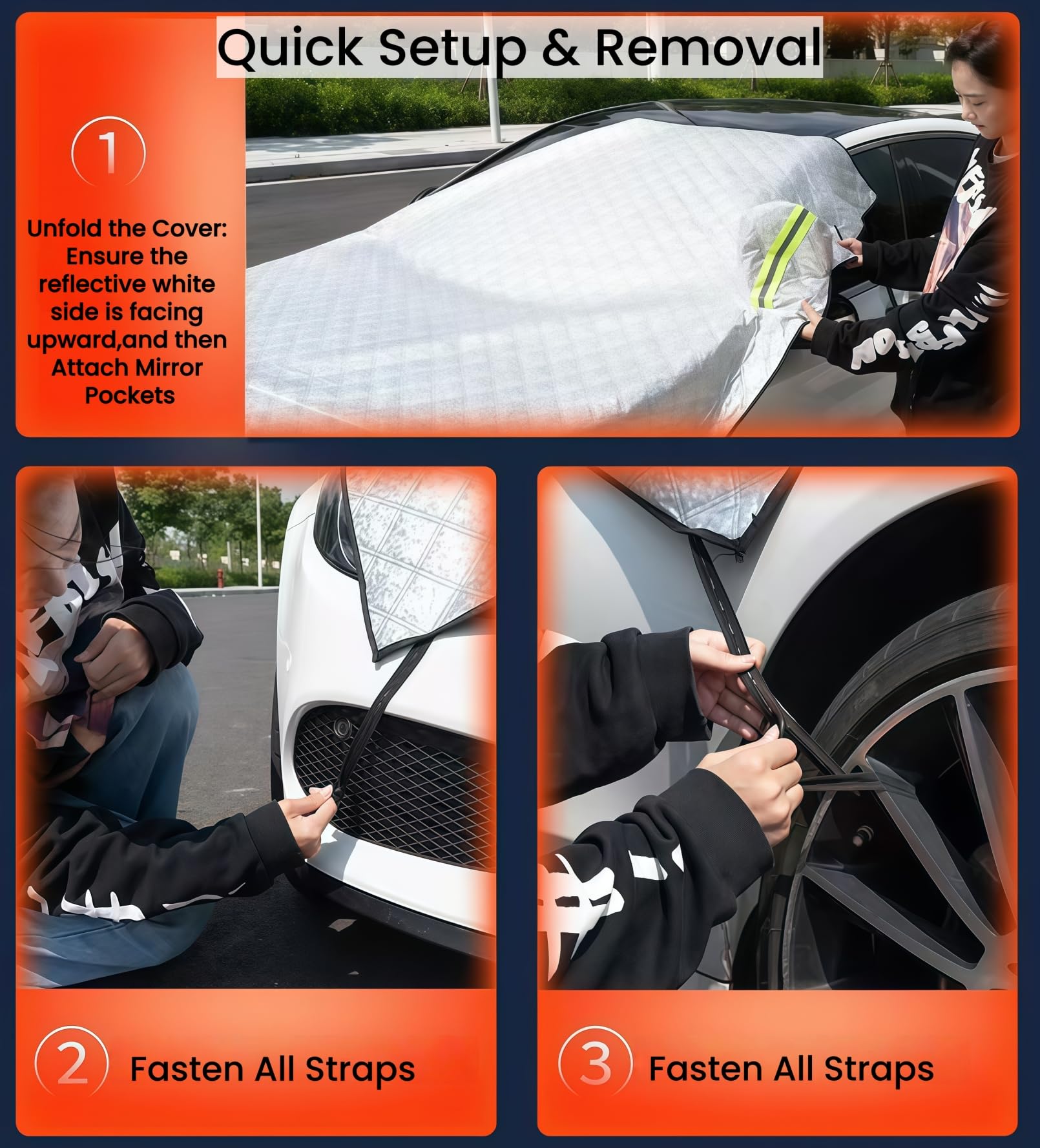 Quick Setup & Removal

1

Unfold the Cover: Ensure the reflective white side is facing upward,and then Attach Mirror Pockets

2 Fasten All Straps

3 Fasten All Straps