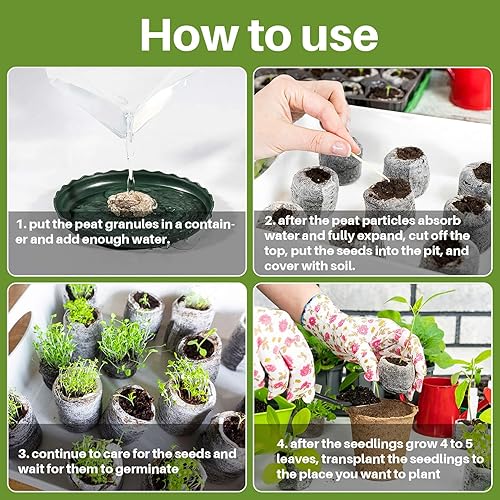 How to use

1. put the peat granules in a container and add enough water.

2. after the peat particles absorb water and fully expand, cut off the top, put the seeds into the pit, and cover with soil.

3. continue to care for the seeds and wait for them to germinate

4. after the seedlings grow 4 to 5 leaves, transplant the seedlings to the place you want to plant