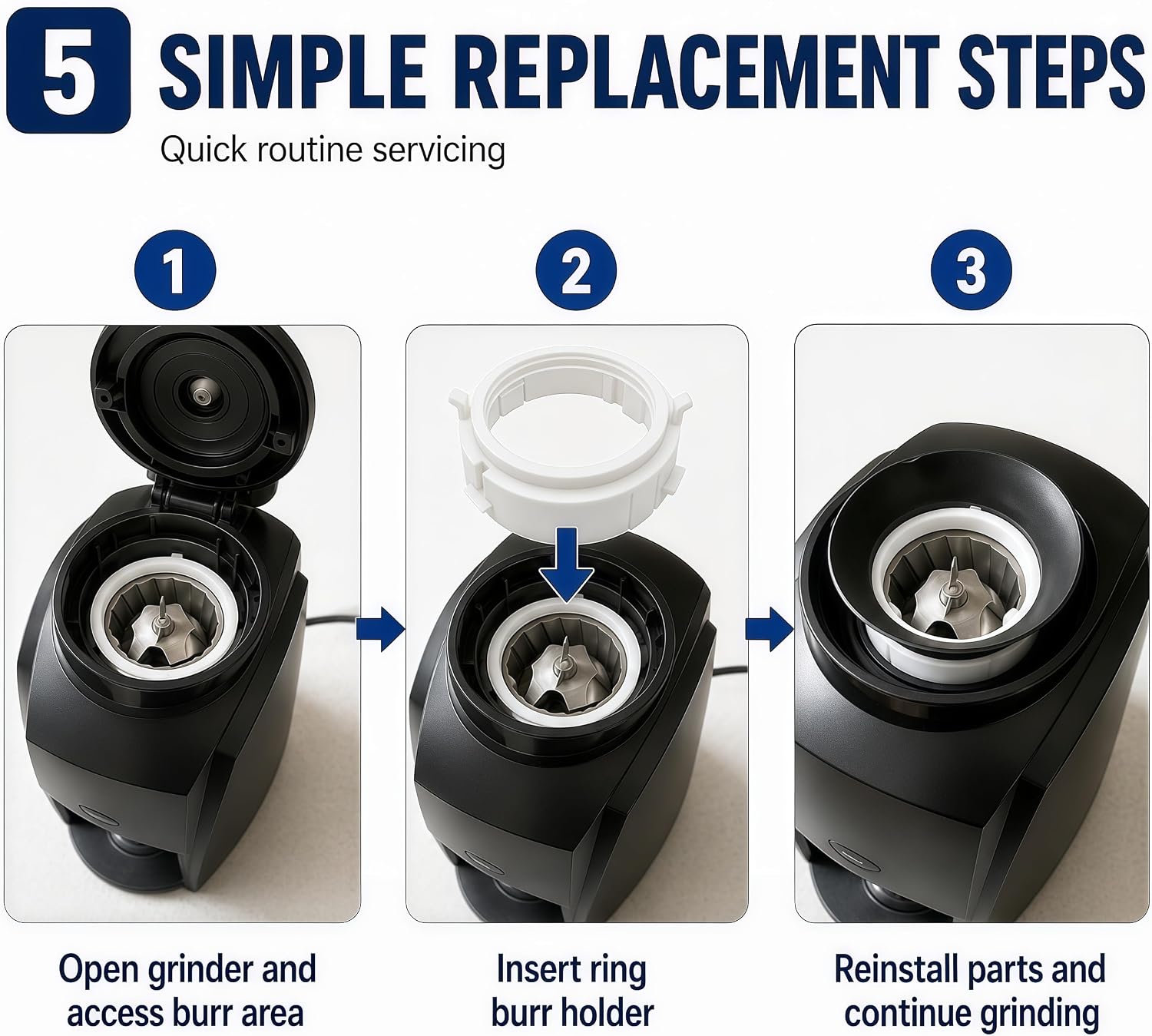 5 SIMPLE REPLACEMENT STEPS

Quick routine servicing

1

Open grinder and access burr area

2

Insert ring burr holder

3

Reinstall parts and continue grinding