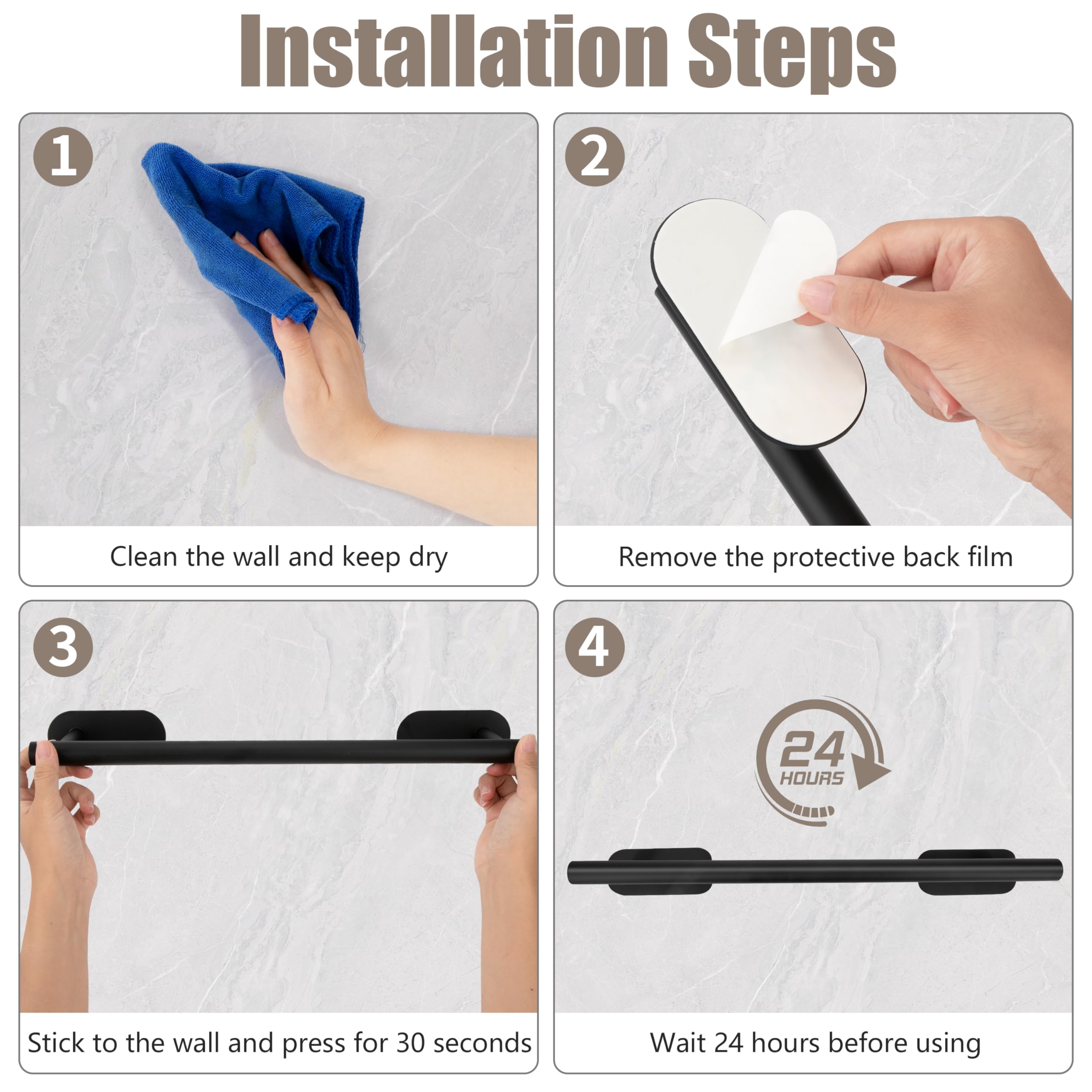 Installation Steps

1

Clean the wall and keep dry

2

Remove the protective back film

3

Stick to the wall and press for 30 seconds

4

24 HOURS

Wait 24 hours before using