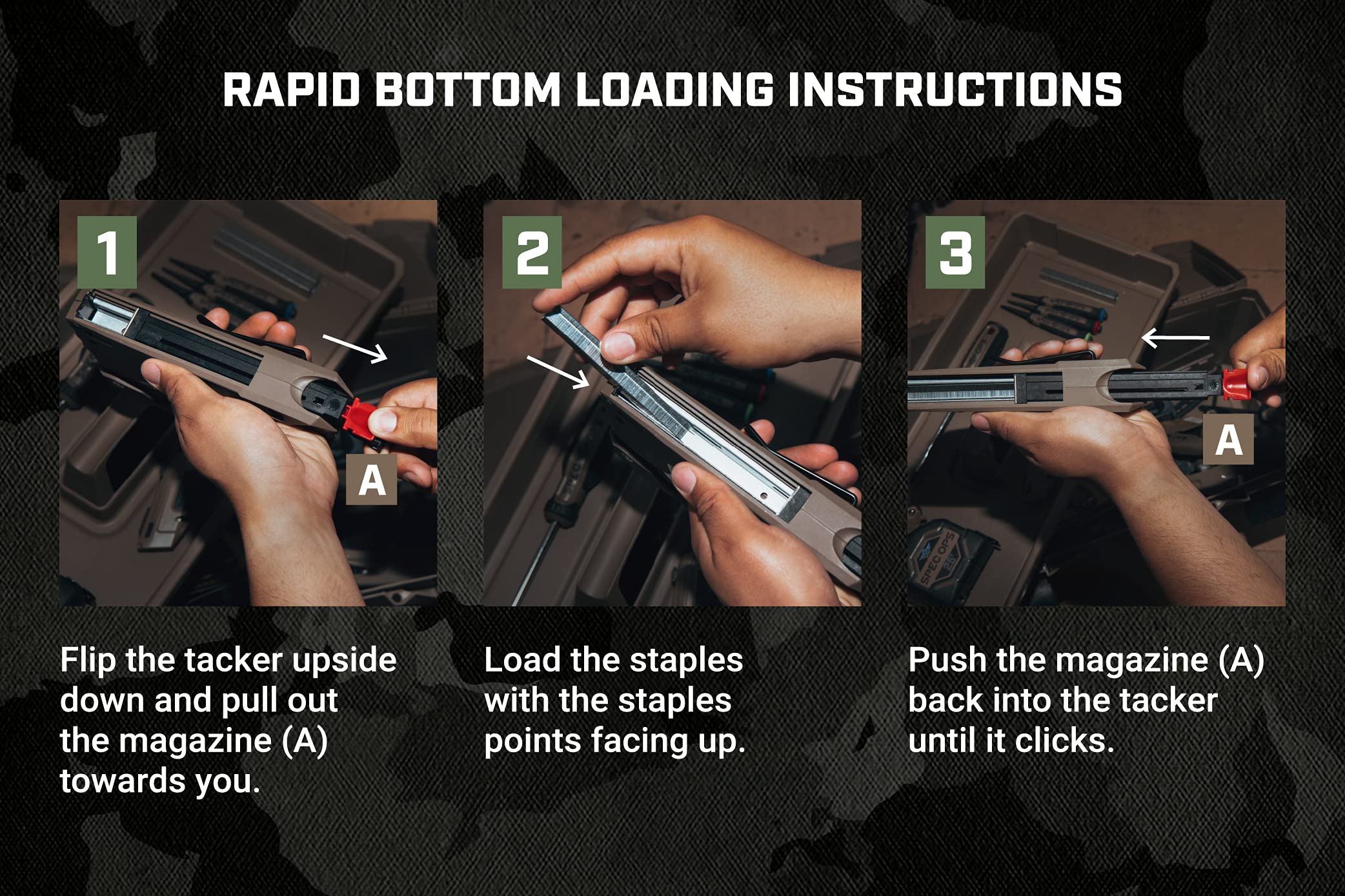 RAPID BOTTOM LOADING INSTRUCTIONS

1

A

Flip the tacker upside down and pull out the magazine (A) towards you.

2

Load the staples with the staples points facing up.

3

A

SPEC OPS

Push the magazine (A) back into the tacker until it clicks.