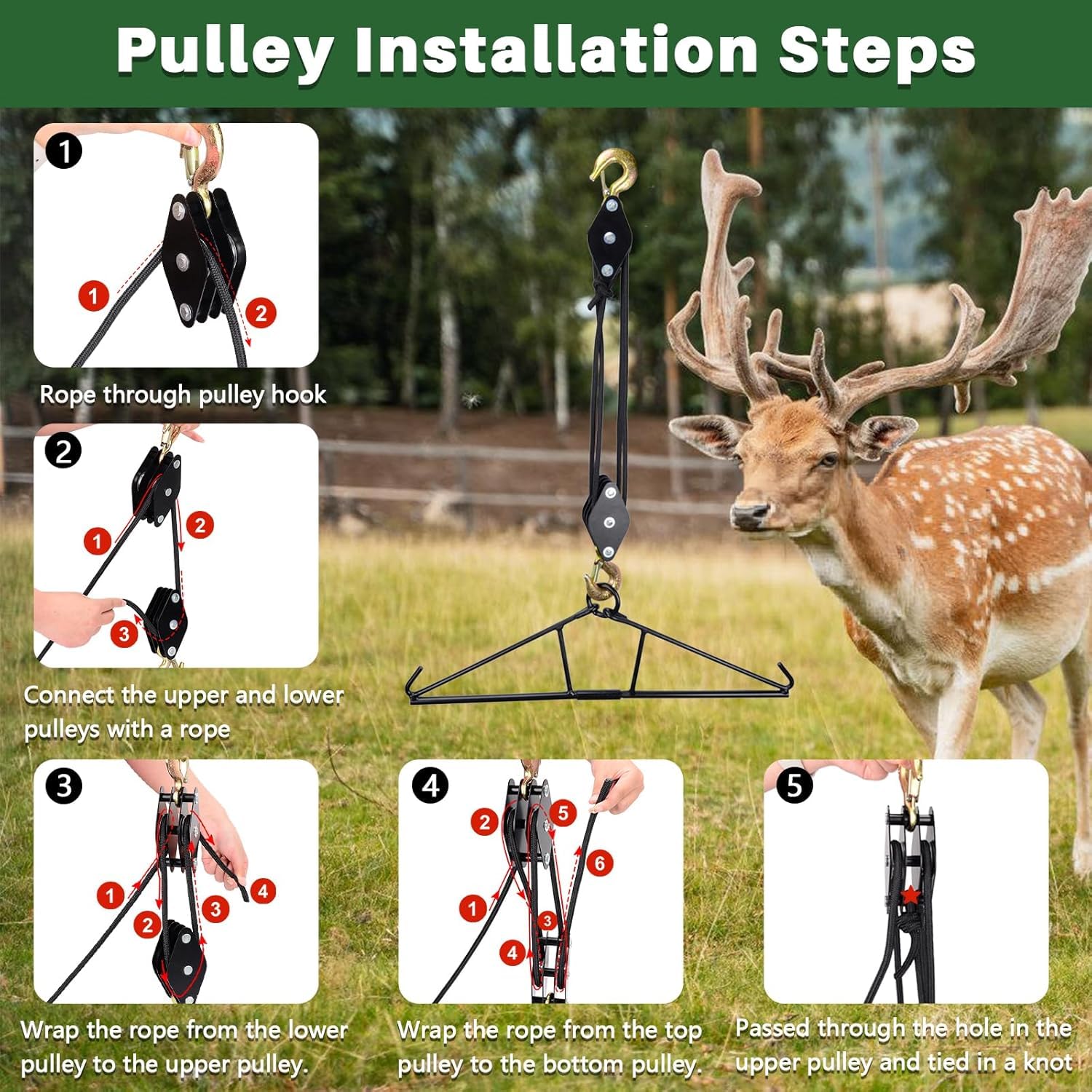 Pulley Installation Steps

1

1

2

Rope through pulley hook

2

1

2

3

Connect the upper and lower pulleys with a rope

3

1

2

3

4

Wrap the rope from the lower pulley to the upper pulley.

4

1

2

3

4

5

6

Wrap the rope from the top pulley to the bottom pulley.

5

Passed through the hole in the upper pulley and tied in a knot